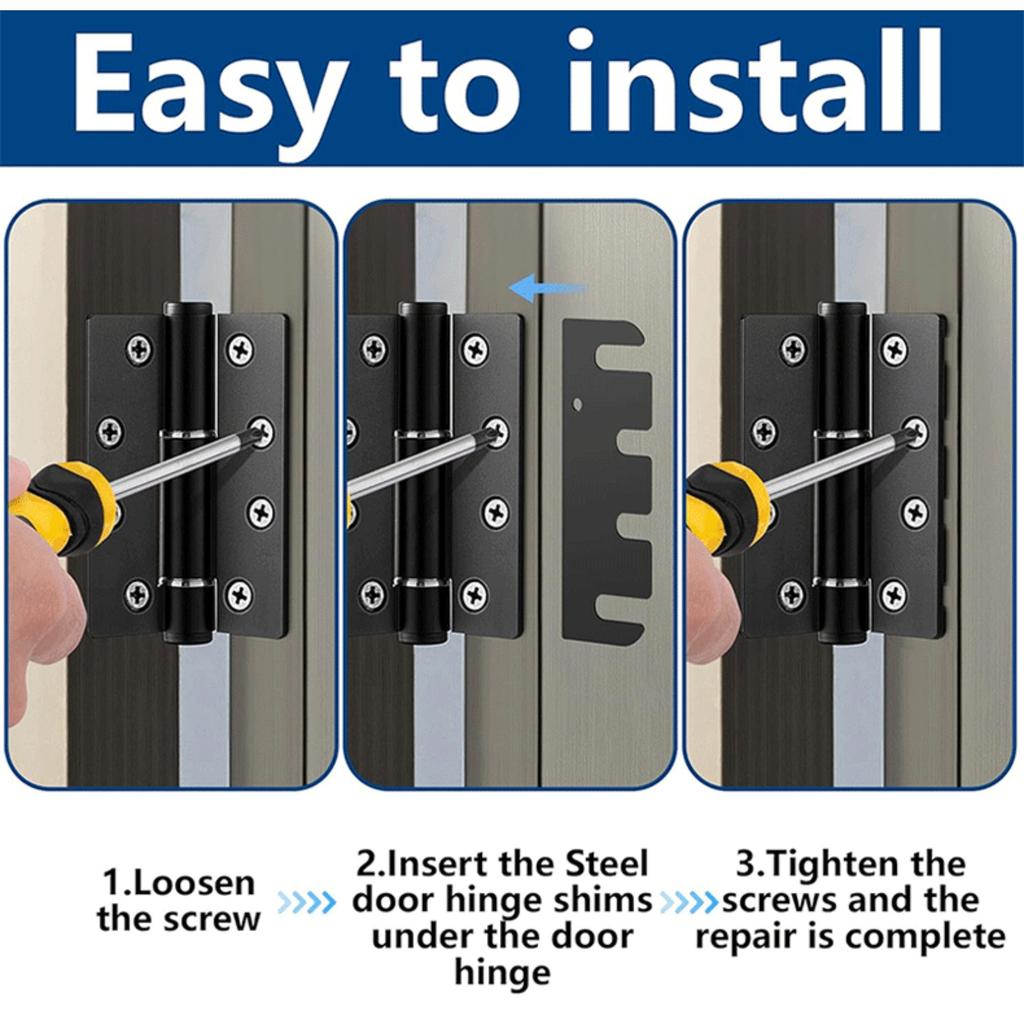 Easy to install

1.Loosen the screw

2.Insert the Steel door hinge shims under the door hinge

3.Tighten the screws and the repair is complete