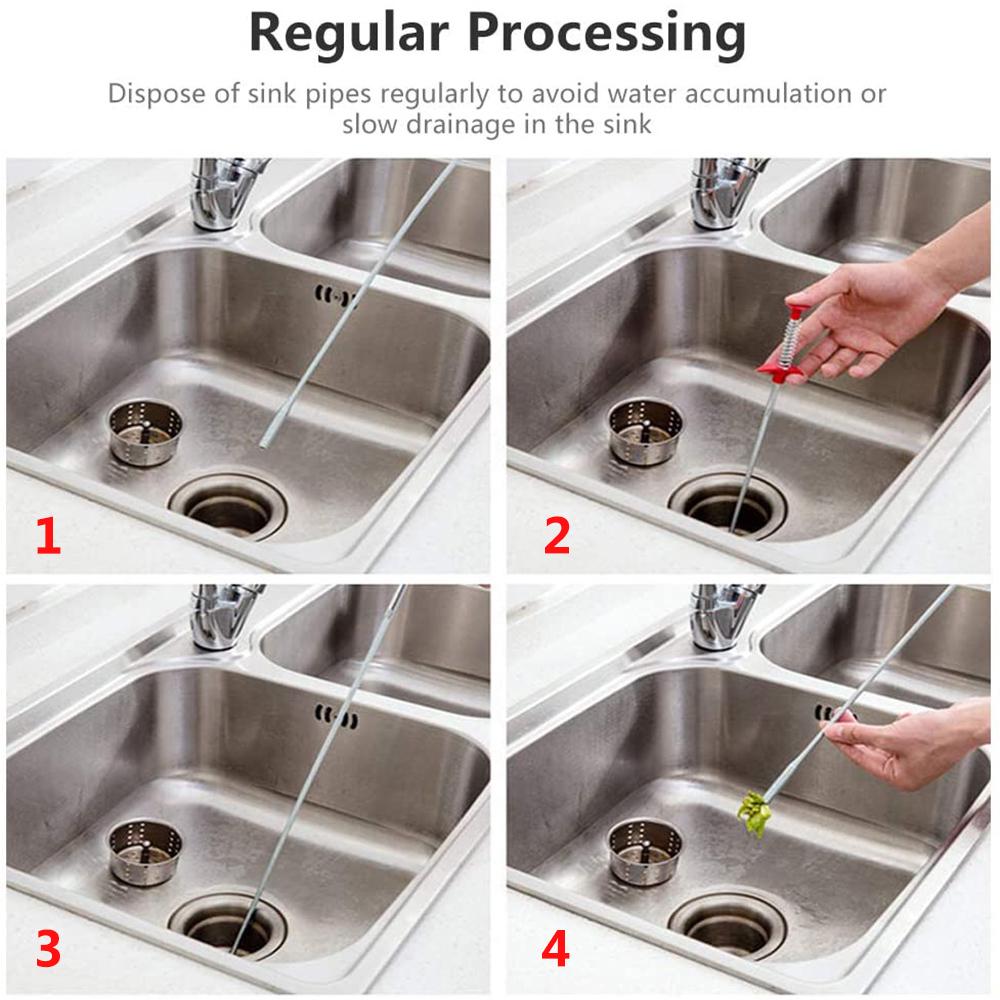 Regular Processing

Dispose of sink pipes regularly to avoid water accumulation or slow drainage in the sink

1

2

3

4