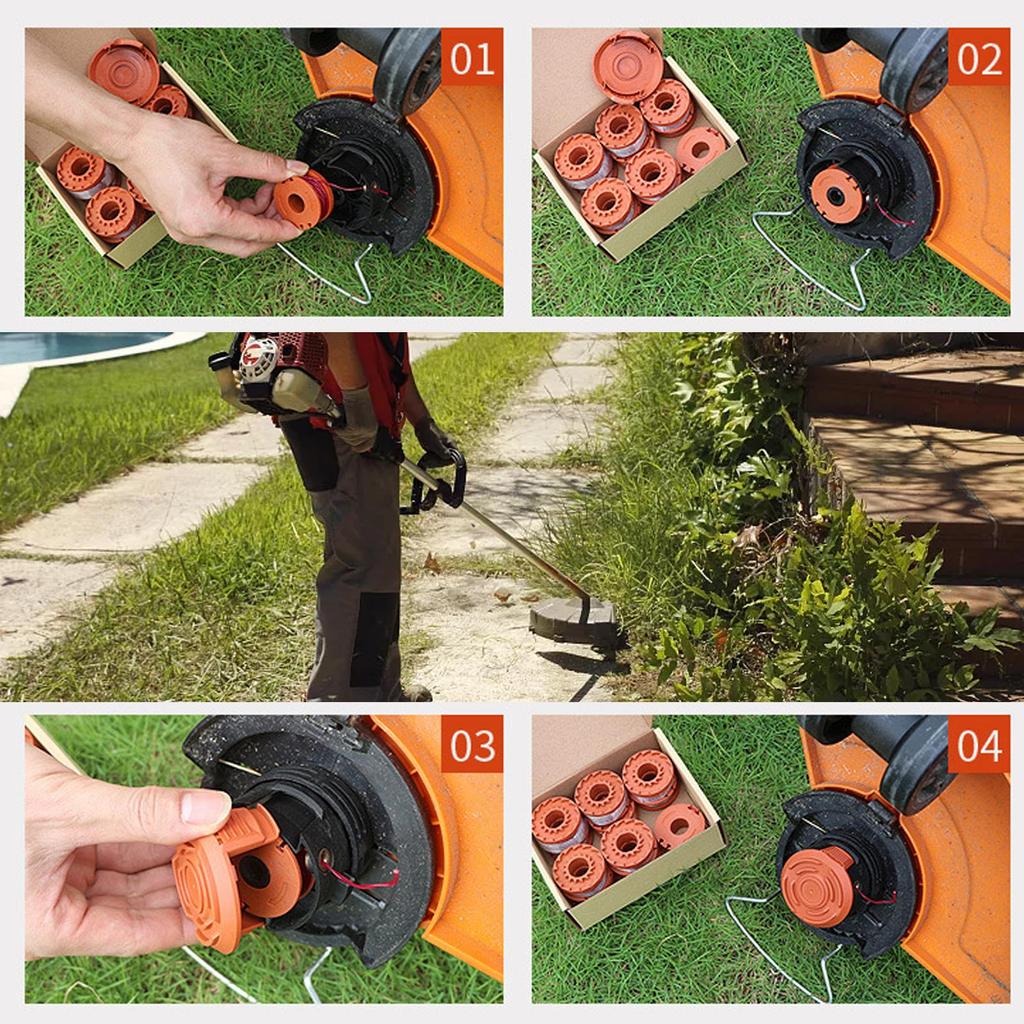 01

02

03

04