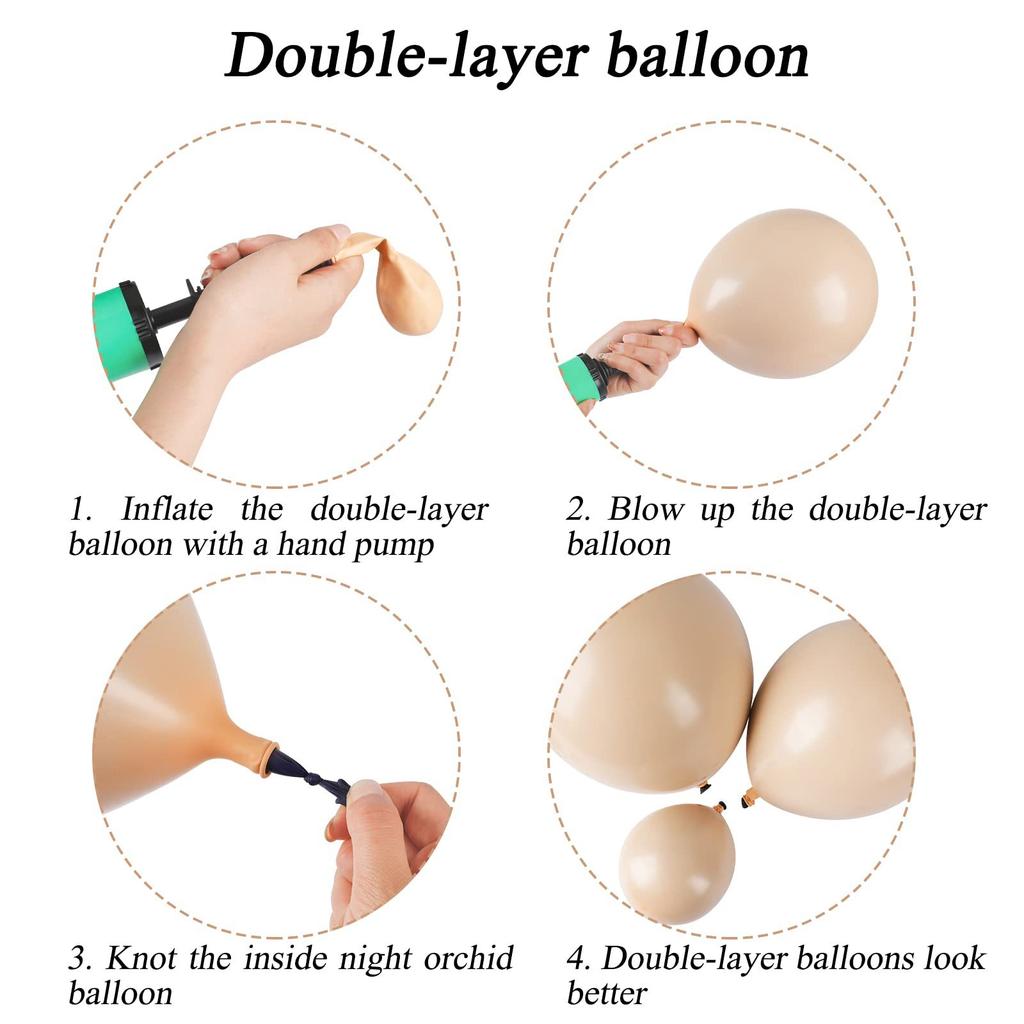 Double-layer balloon

1. Inflate the double-layer balloon with a hand pump

2. Blow up the double-layer balloon

3. Knot the inside night orchid balloon

4. Double-layer balloons look better