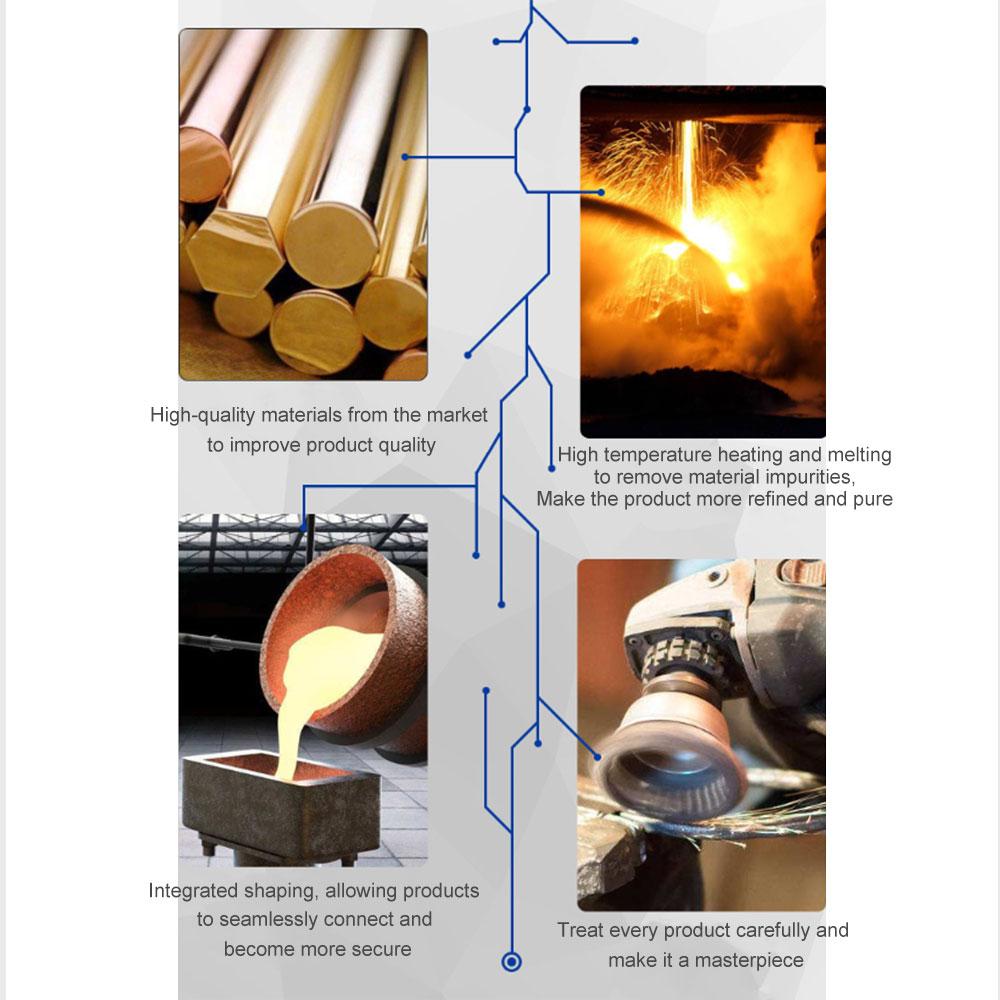 High-quality materials from the market to improve product quality

High temperature heating and melting to remove material impurities, Make the product more refined and pure

Integrated shaping, allowing products to seamlessly connect and become more secure

Treat every product carefully and make it a masterpiece