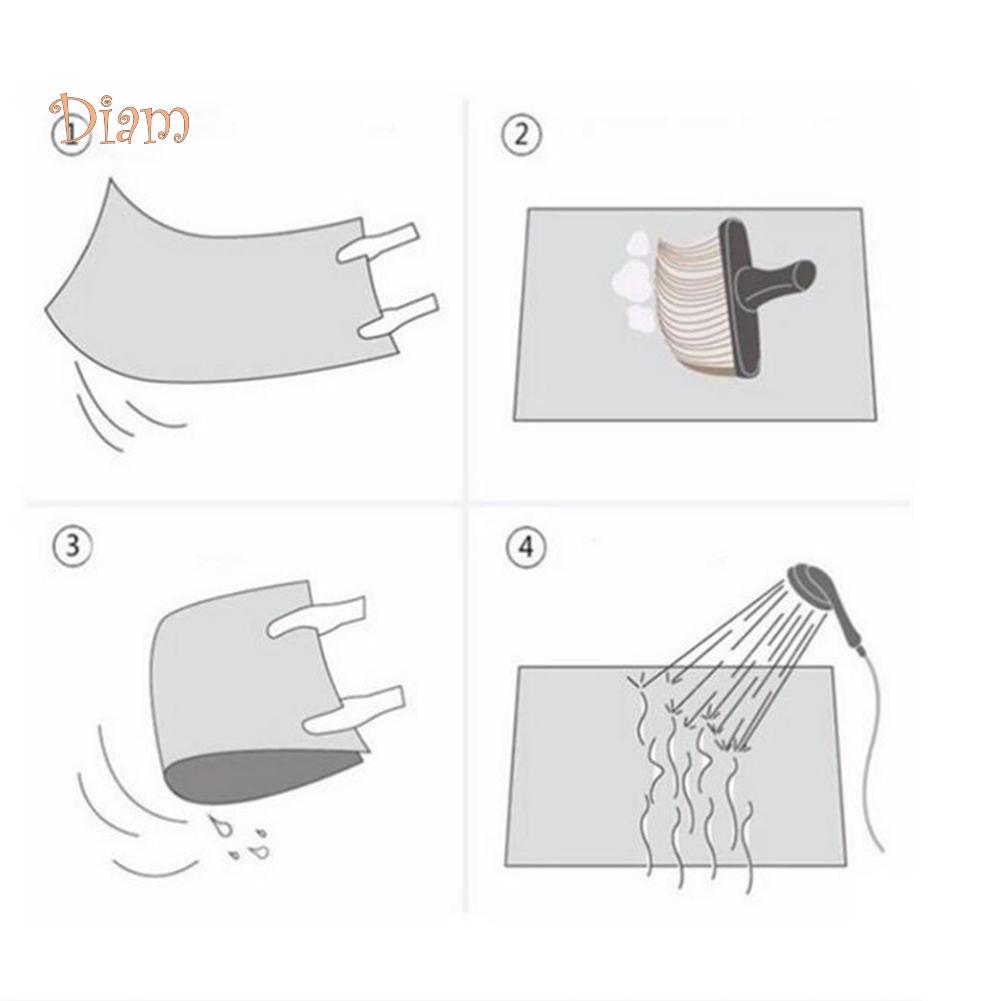 Diam
1
2
3
4