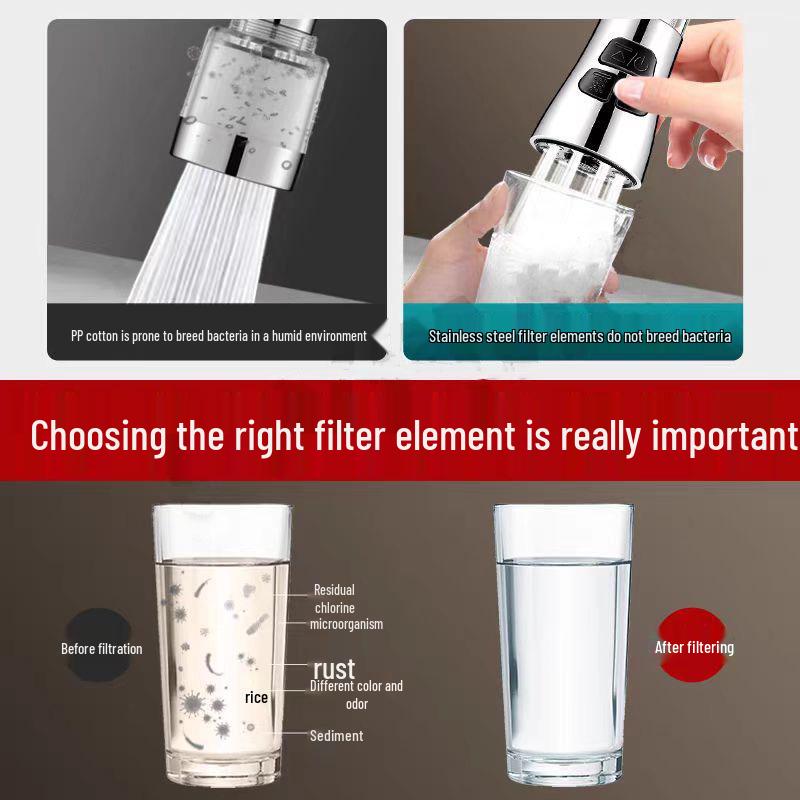 PP cotton is prone to breed bacteria in a humid environment

Stainless steel filter elements do not breed bacteria

Choosing the right filter element is really important

Before filtration

Residual chlorine microorganism

rust

rice

Different color and odor

Sediment

After filtering