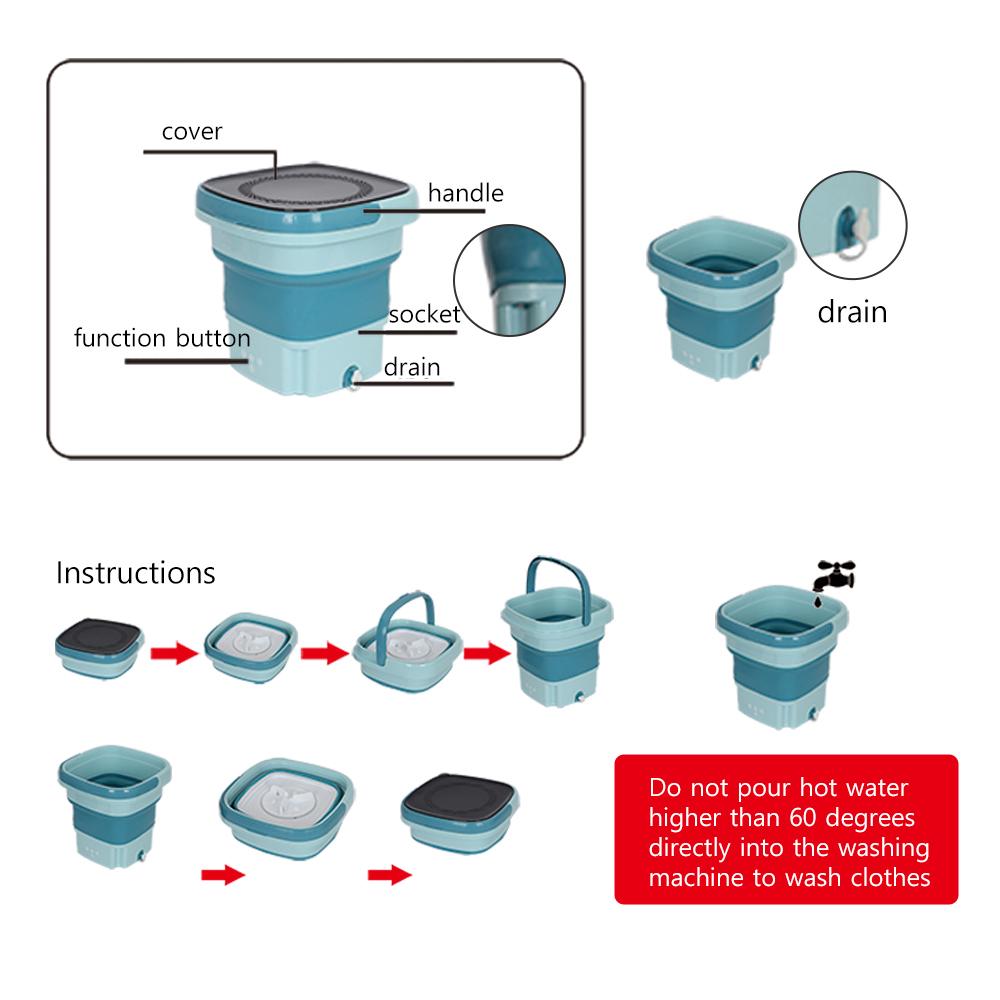 cover
handle
socket
function button
drain

drain

Instructions

Do not pour hot water higher than 60 degrees directly into the washing machine to wash clothes