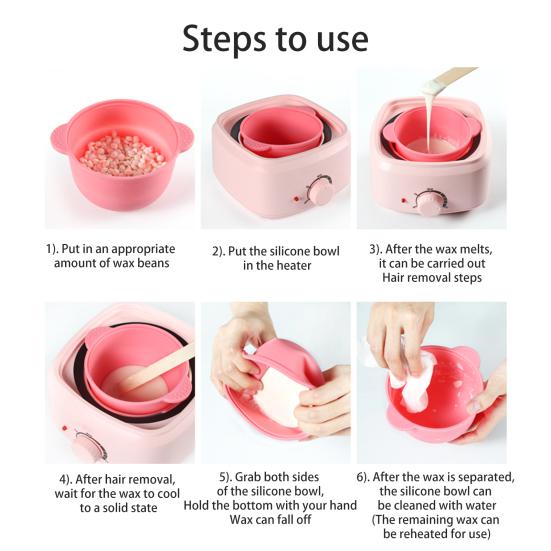 Steps to use

1). Put in an appropriate amount of wax beans

2). Put the silicone bowl in the heater

3). After the wax melts, it can be carried out Hair removal steps

4). After hair removal, wait for the wax to cool to a solid state

5). Grab both sides of the silicone bowl, Hold the bottom with your hand Wax can fall off

6). After the wax is separated, the silicone bowl can be cleaned with water (The remaining wax can be reheated for use)