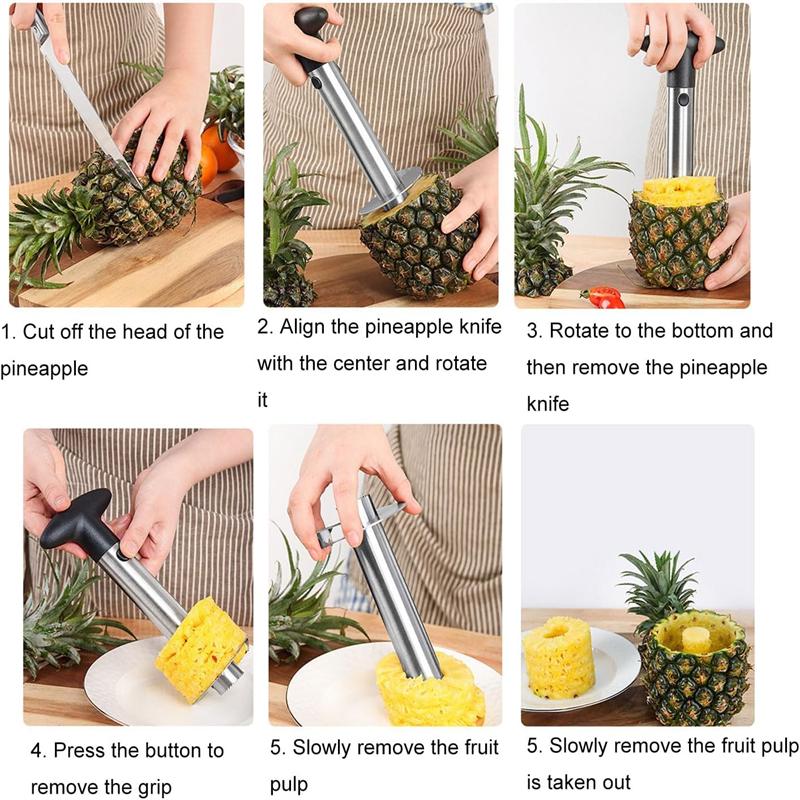 1. Cut off the head of the pineapple

2. Align the pineapple knife with the center and rotate it

3. Rotate to the bottom and then remove the pineapple knife

4. Press the button to remove the grip

5. Slowly remove the fruit pulp

5. Slowly remove the fruit pulp is taken out