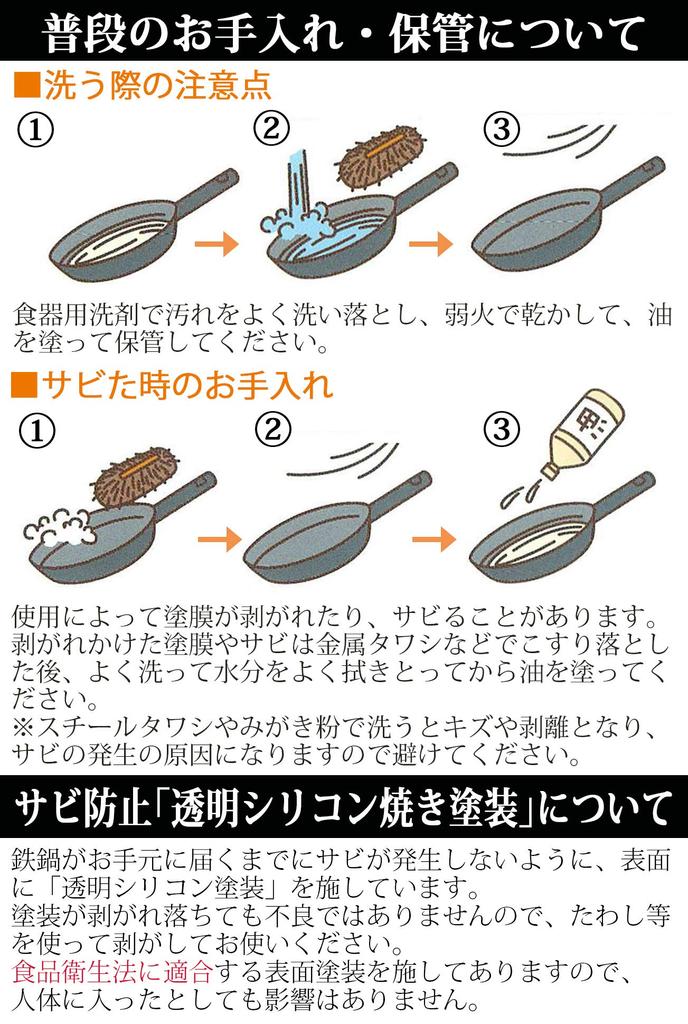 普段のお手入れ・保管について

■洗う際の注意点

①

②

③

食器用洗剤で汚れをよく洗い落とし、弱火で乾かして、油を塗って保管してください。

■サビた時のお手入れ

①

②

③

油

使用によって塗膜が剥がれたり、サビることがあります。剥がれかけた塗膜やサビは金属タワシなどでこすり落とした後、よく洗って水分をよく拭きとってから油を塗ってください。
※スチールタワシやみがき粉で洗うとキズや剥離となり、サビの発生の原因になりますので避けてください。

サビ防止「透明シリコン焼き塗装」について

鉄鍋がお手元に届くまでにサビが発生しないように、表面に「透明シリコン塗装」を施しています。
塗装が剥がれ落ちても不良ではありませんので、たわし等を使って剥がしてお使いください。
食品衛生法に適合する表面塗装を施してありますので、人体に入ったとしても影響はありません。