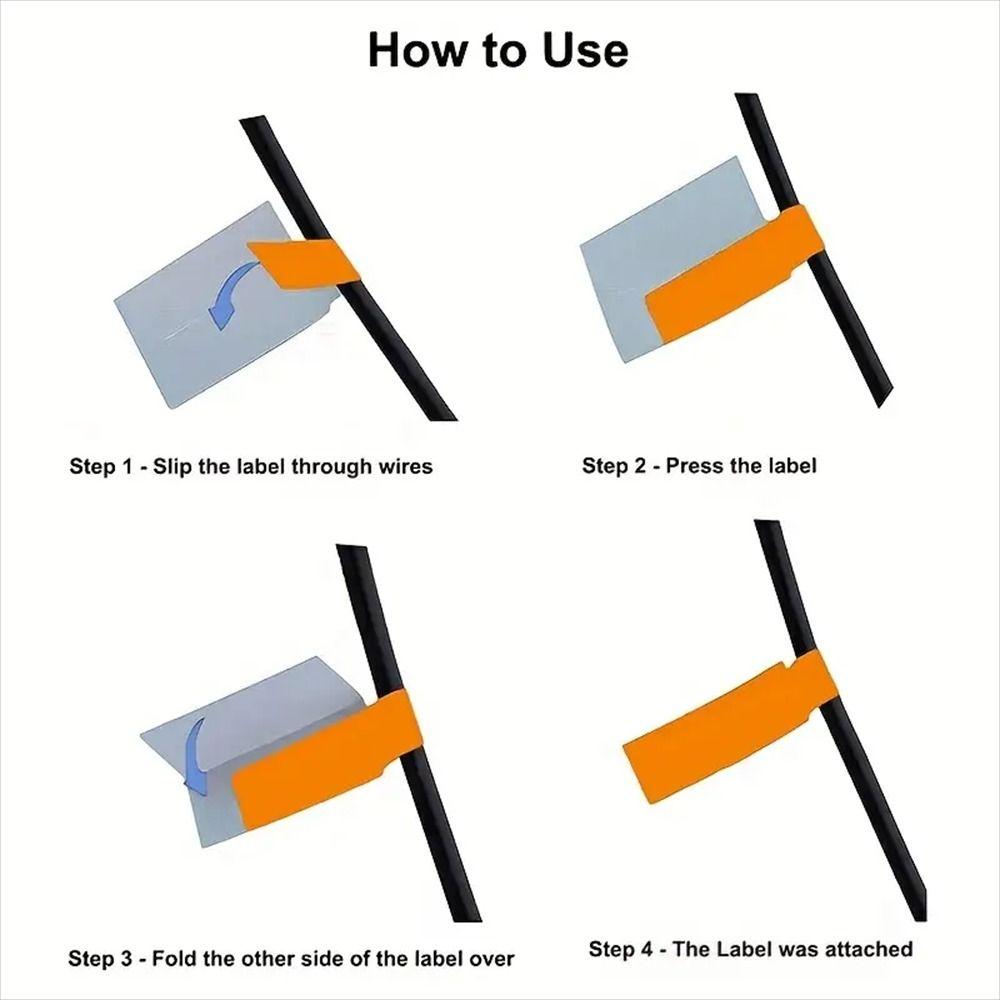 How to Use

Step 1 - Slip the label through wires

Step 2 - Press the label

Step 3 - Fold the other side of the label over

Step 4 - The Label was attached