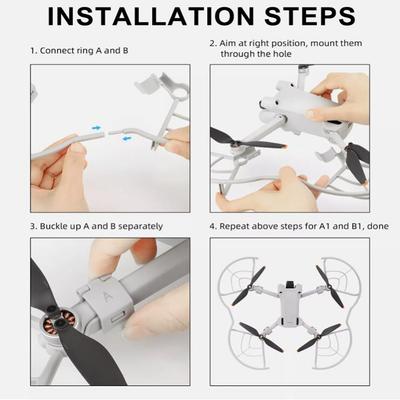 INSTALLATION STEPS

1. Connect ring A and B

2. Aim at right position, mount them through the hole

3. Buckle up A and B separately

A

4. Repeat above steps for A1 and B1, done