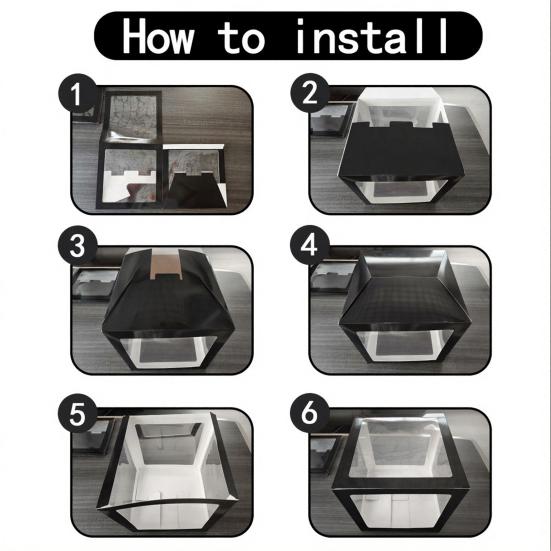 How to install

1

2

3

4

5

6