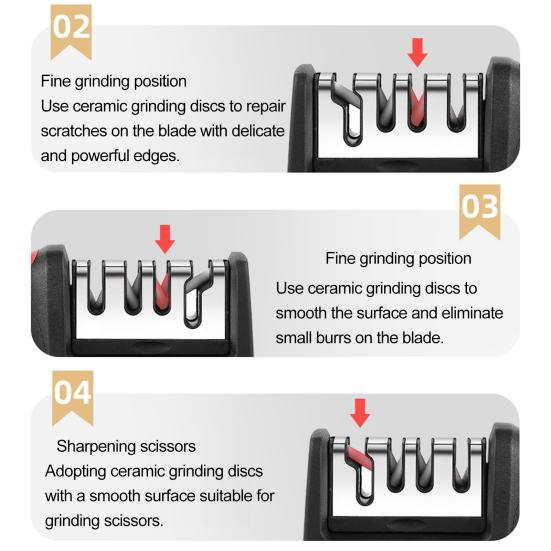 02

Fine grinding position
Use ceramic grinding discs to repair scratches on the blade with delicate and powerful edges.

03

Fine grinding position
Use ceramic grinding discs to smooth the surface and eliminate small burrs on the blade.

04

Sharpening scissors
Adopting ceramic grinding discs with a smooth surface suitable for grinding scissors.