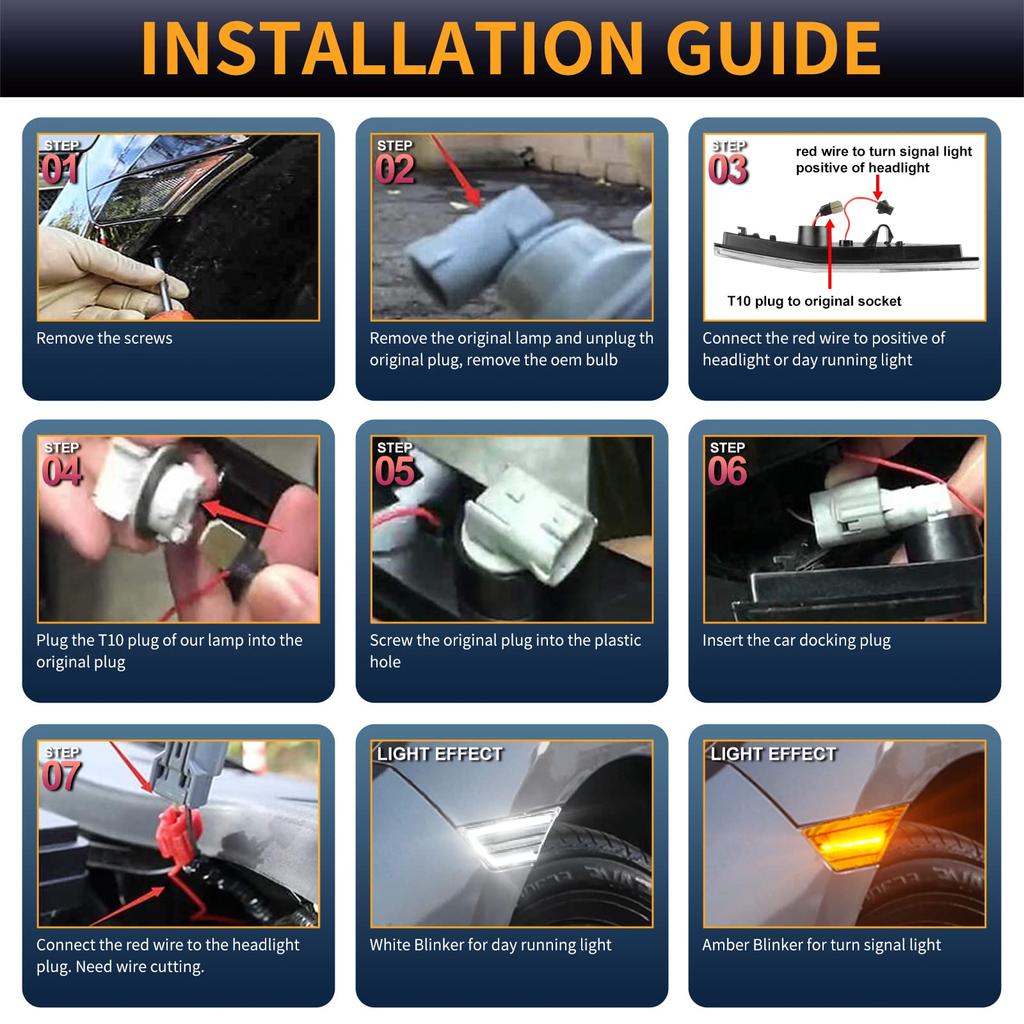 INSTALLATION GUIDE

STEP 01

Remove the screws

STEP 02

Remove the original lamp and unplug th original plug, remove the oem bulb

STEP 03

red wire to turn signal light positive of headlight

T10 plug to original socket

Connect the red wire to positive of headlight or day running light

STEP 04

Plug the T10 plug of our lamp into the original plug

STEP 05

Screw the original plug into the plastic hole

STEP 06

Insert the car docking plug

STEP 07

Connect the red wire to the headlight plug. Need wire cutting.

LIGHT EFFECT

White Blinker for day running light

LIGHT EFFECT

Amber Blinker for turn signal light