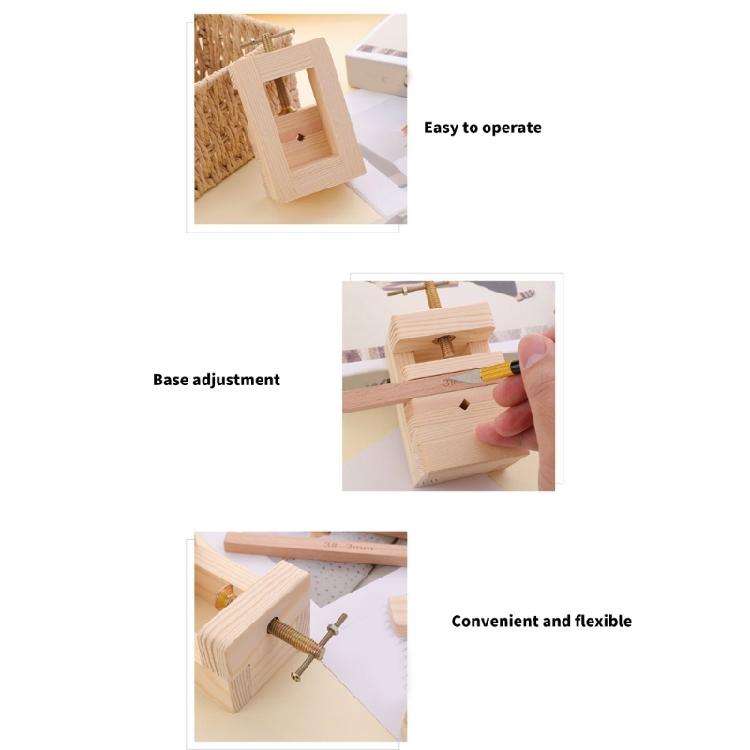 Easy to operate

Base adjustment

Convenient and flexible