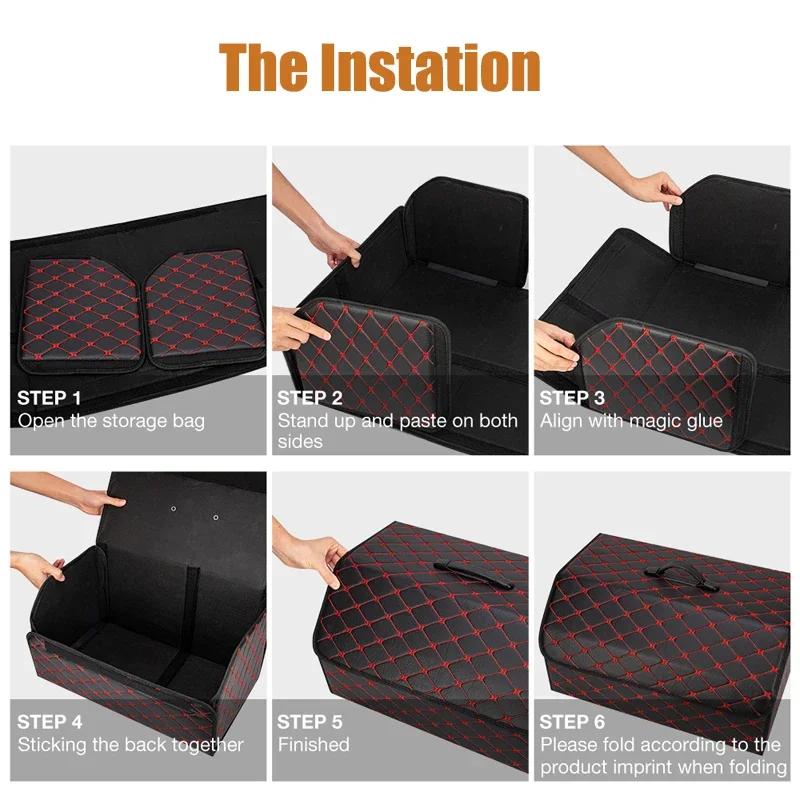 The Instation

STEP 1
Open the storage bag

STEP 2
Stand up and paste on both sides

STEP 3
Align with magic glue

STEP 4
Sticking the back together

STEP 5
Finished

STEP 6
Please fold according to the product imprint when folding