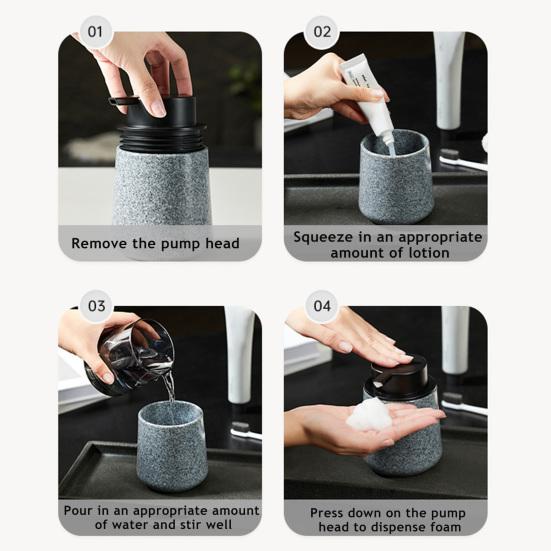 01

Remove the pump head

02

Squeeze in an appropriate amount of lotion

03

Pour in an appropriate amount of water and stir well

04

Press down on the pump head to dispense foam