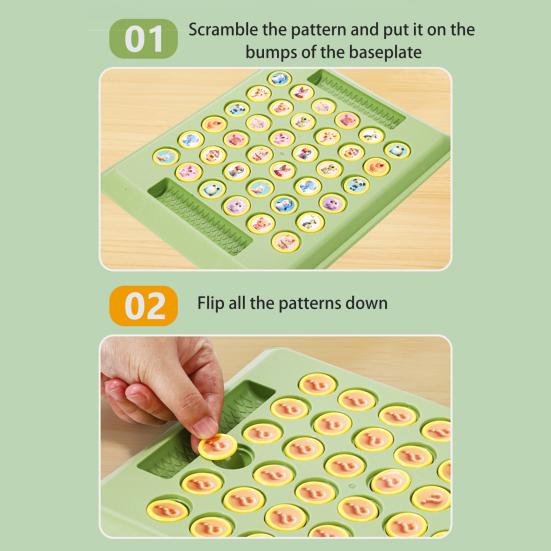 01 Scramble the pattern and put it on the bumps of the baseplate

02 Flip all the patterns down