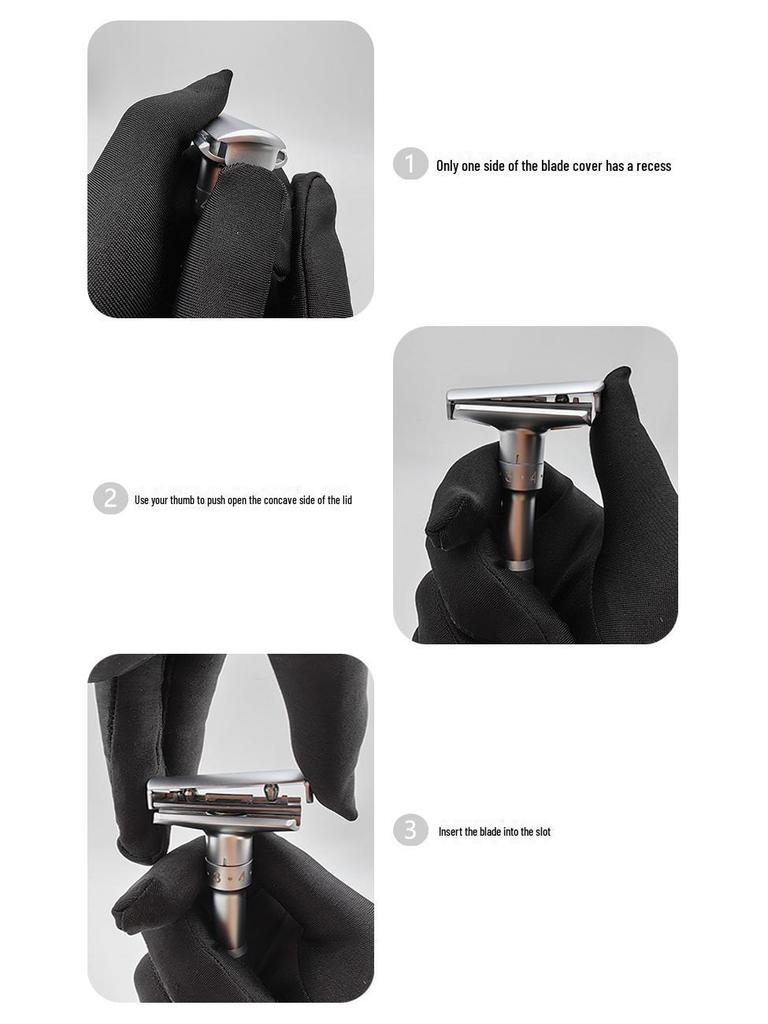 1 Only one side of the blade cover has a recess

2 Use your thumb to push open the concave side of the lid

3 Insert the blade into the slot