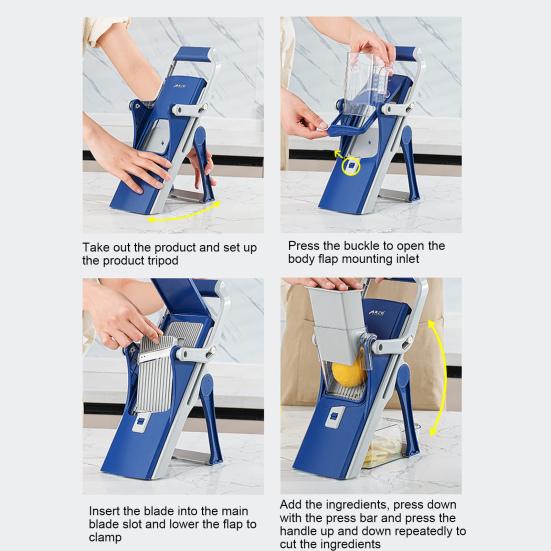 Take out the product and set up the product tripod

Press the buckle to open the body flap mounting inlet

Insert the blade into the main blade slot and lower the flap to clamp

Add the ingredients, press down with the press bar and press the handle up and down repeatedly to cut the ingredients