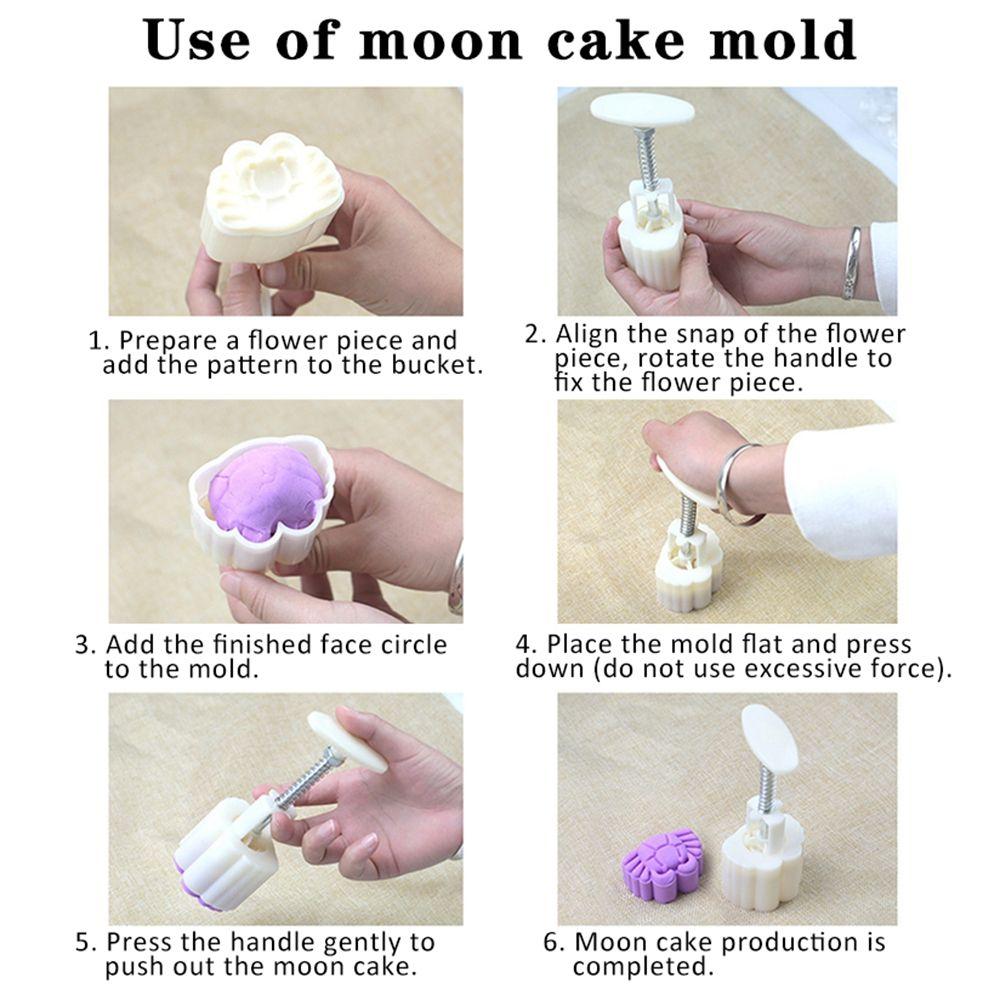 Use of moon cake mold

1. Prepare a flower piece and add the pattern to the bucket.

2. Align the snap of the flower piece, rotate the handle to fix the flower piece.

3. Add the finished face circle to the mold.

4. Place the mold flat and press down (do not use excessive force).

5. Press the handle gently to push out the moon cake.

6. Moon cake production is completed.