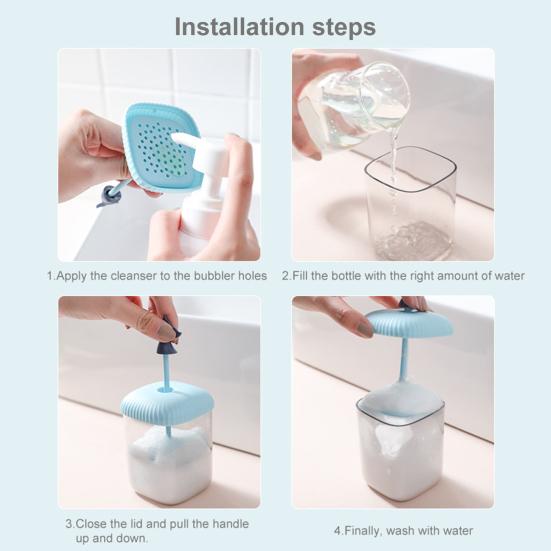 Installation steps

1.Apply the cleanser to the bubbler holes

2.Fill the bottle with the right amount of water

3.Close the lid and pull the handle up and down.

4.Finally, wash with water