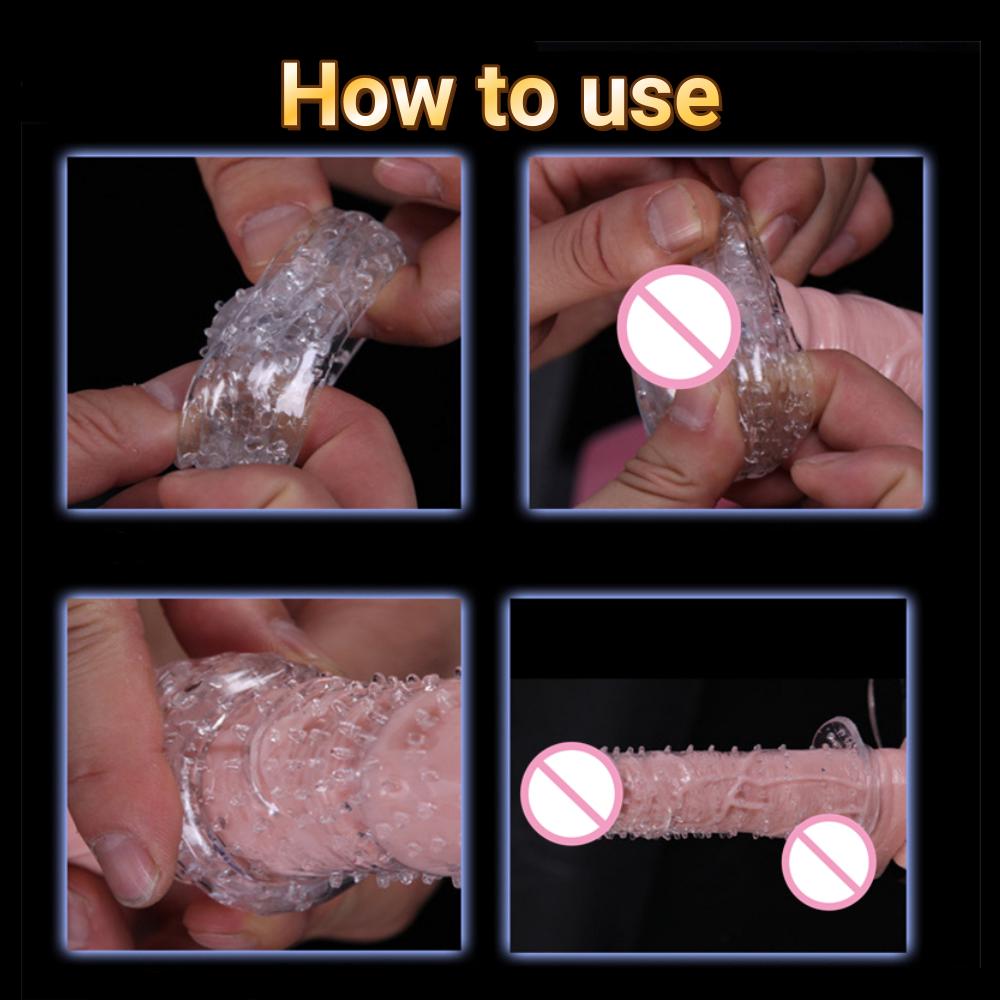 How to use