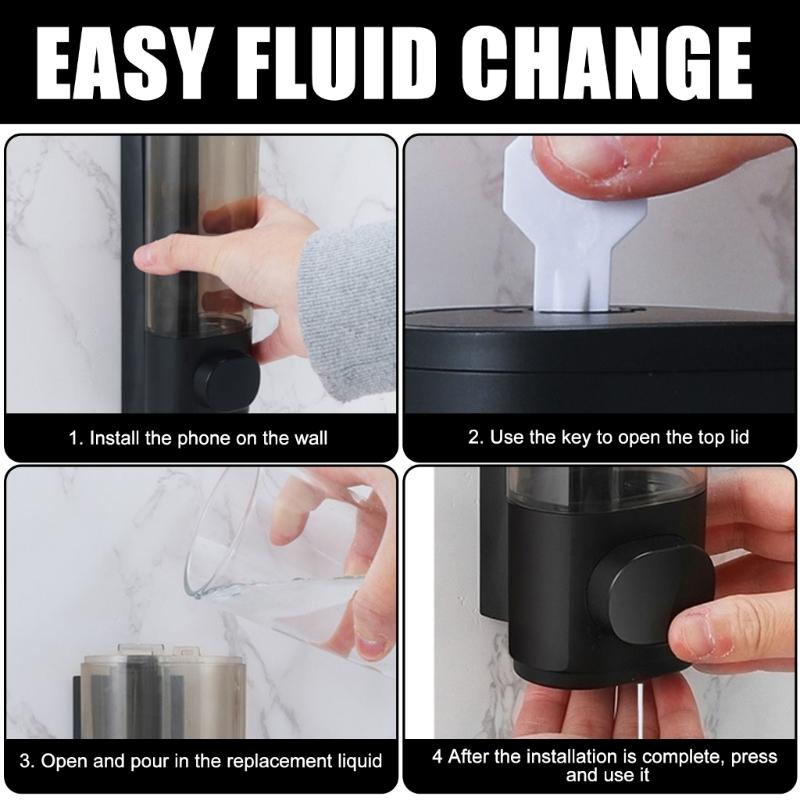 EASY FLUID CHANGE

1. Install the phone on the wall

2. Use the key to open the top lid

3. Open and pour in the replacement liquid

4 After the installation is complete, press and use it