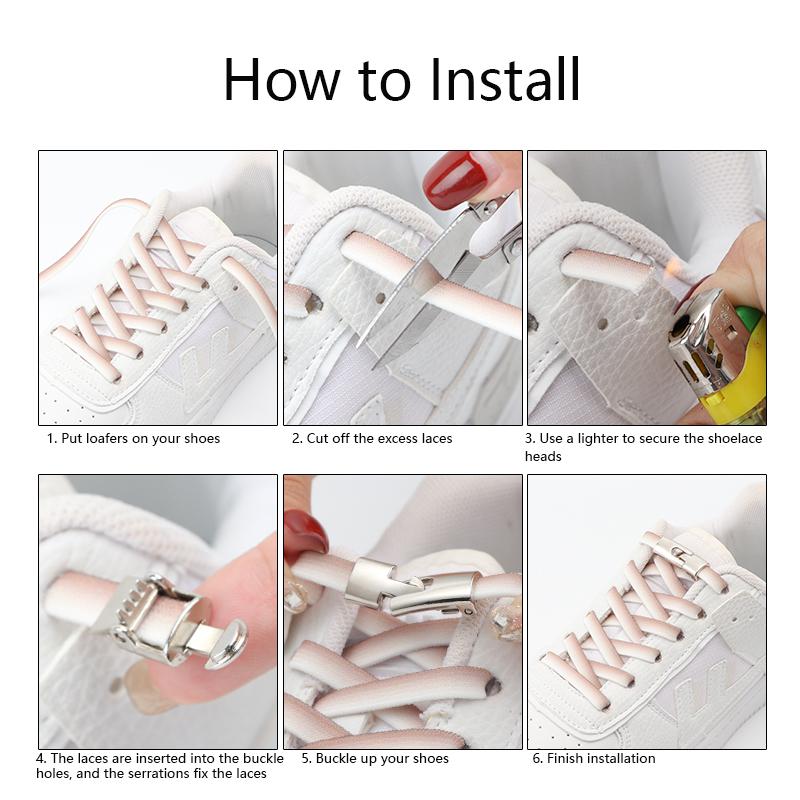 How to Install

1. Put loafers on your shoes

2. Cut off the excess laces

3. Use a lighter to secure the shoelace heads

4. The laces are inserted into the buckle holes, and the serrations fix the laces

5. Buckle up your shoes

6. Finish installation