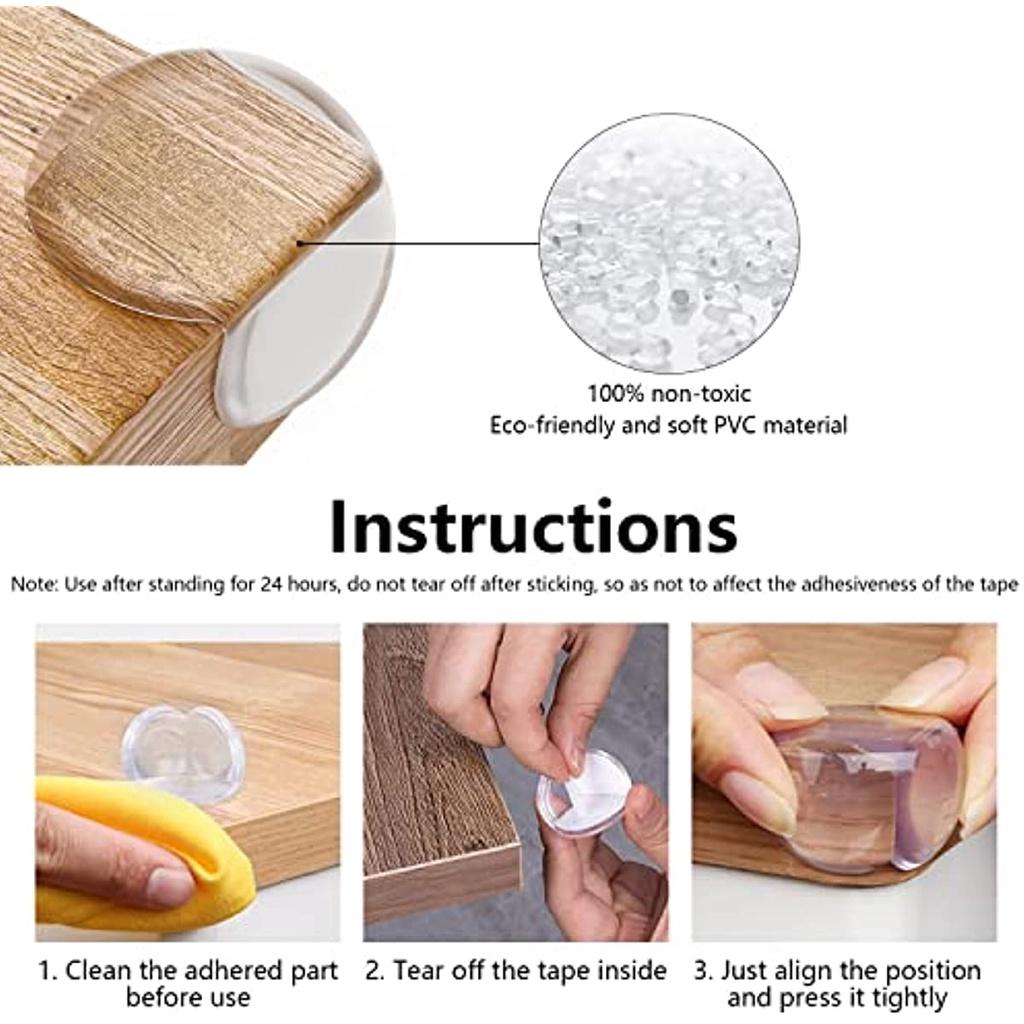 100% non-toxic
Eco-friendly and soft PVC material

Instructions

Note: Use after standing for 24 hours, do not tear off after sticking, so as not to affect the adhesiveness of the tape

1. Clean the adhered part before use

2. Tear off the tape inside

3. Just align the position and press it tightly