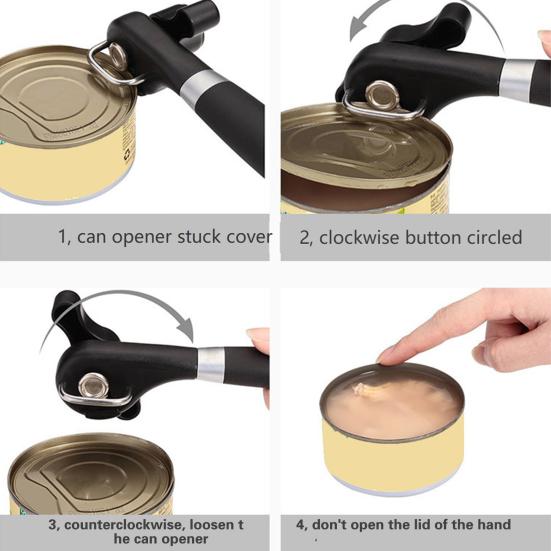 1, can opener stuck cover

2, clockwise button circled

3, counterclockwise, loosen t he can opener

4, don't open the lid of the hand