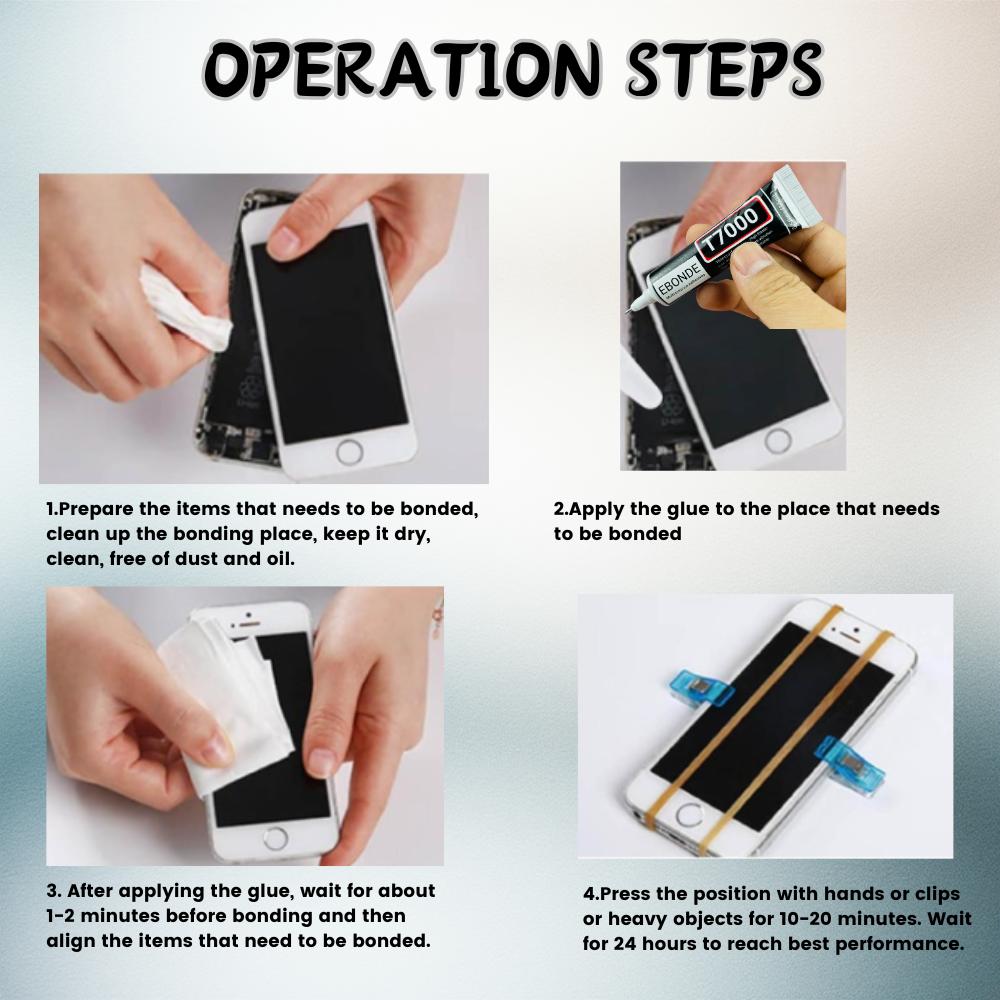 OPERATION STEPS

EBONDE T7000

1.Prepare the items that needs to be bonded, clean up the bonding place, keep it dry, clean, free of dust and oil.

2.Apply the glue to the place that needs to be bonded

3. After applying the glue, wait for about 1-2 minutes before bonding and then align the items that need to be bonded.

4.Press the position with hands or clips or heavy objects for 10-20 minutes. Wait for 24 hours to reach best performance.