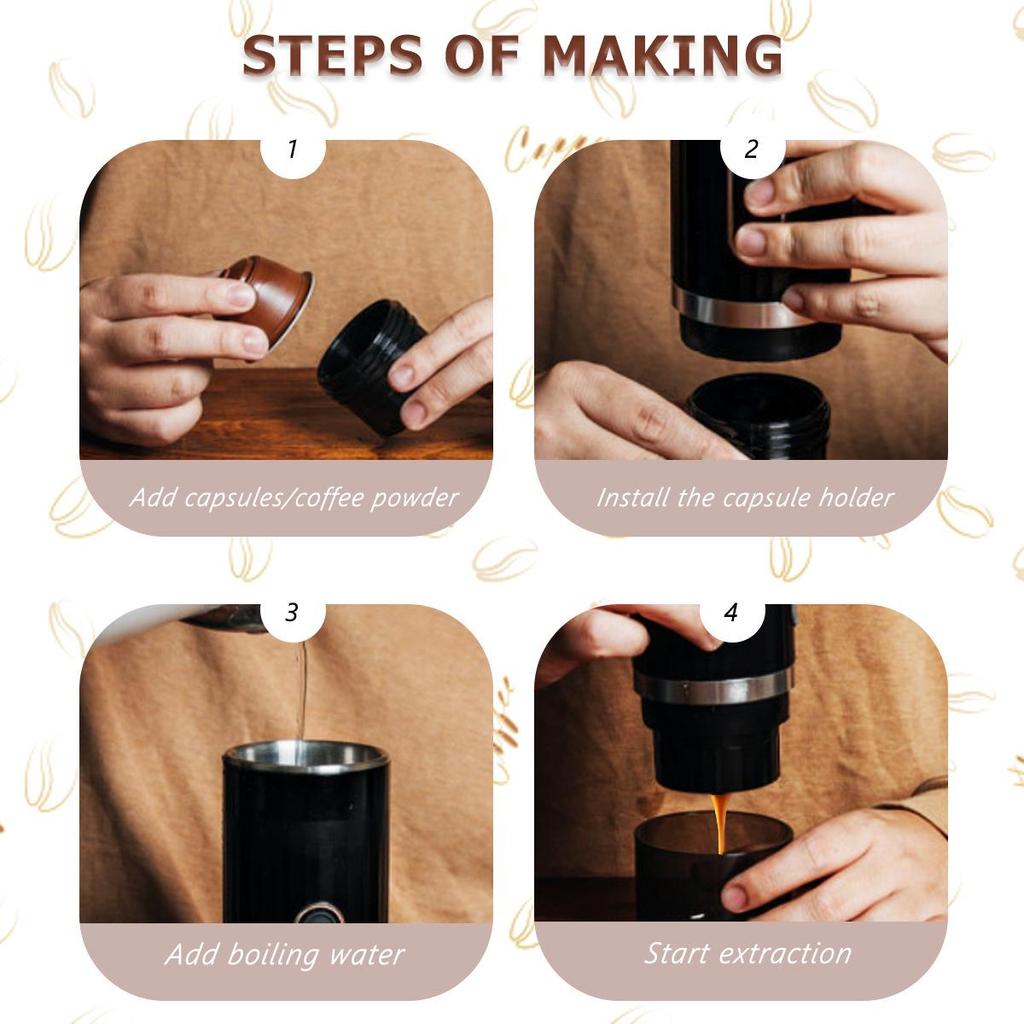 STEPS OF MAKING

1

Add capsules/coffee powder

2

Install the capsule holder

3

Add boiling water

4

Start extraction