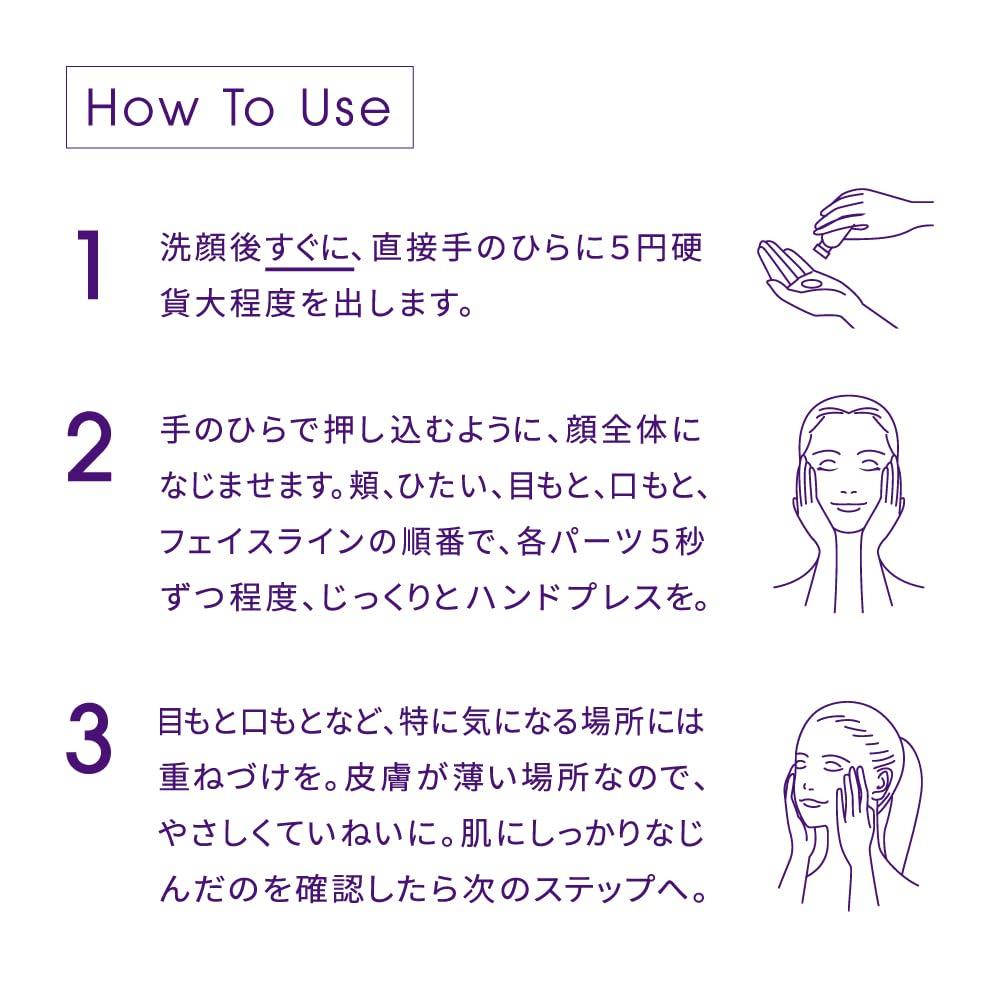 How To Use

1 洗顔後すぐに、直接手のひらに5円硬貨大程度を出します。

2 手のひらで押し込むように、顔全体になじませます。頬、ひたい、目もと、口もと、フェイスラインの順番で、各パーツ5秒ずつ程度、じっくりとハンドプレスを。

3 目もと口もとなど、特に気になる場所には重ねづけを。皮膚が薄い場所なので、やさしくていねいに。肌にしっかりなじんだのを確認したら次のステップへ。