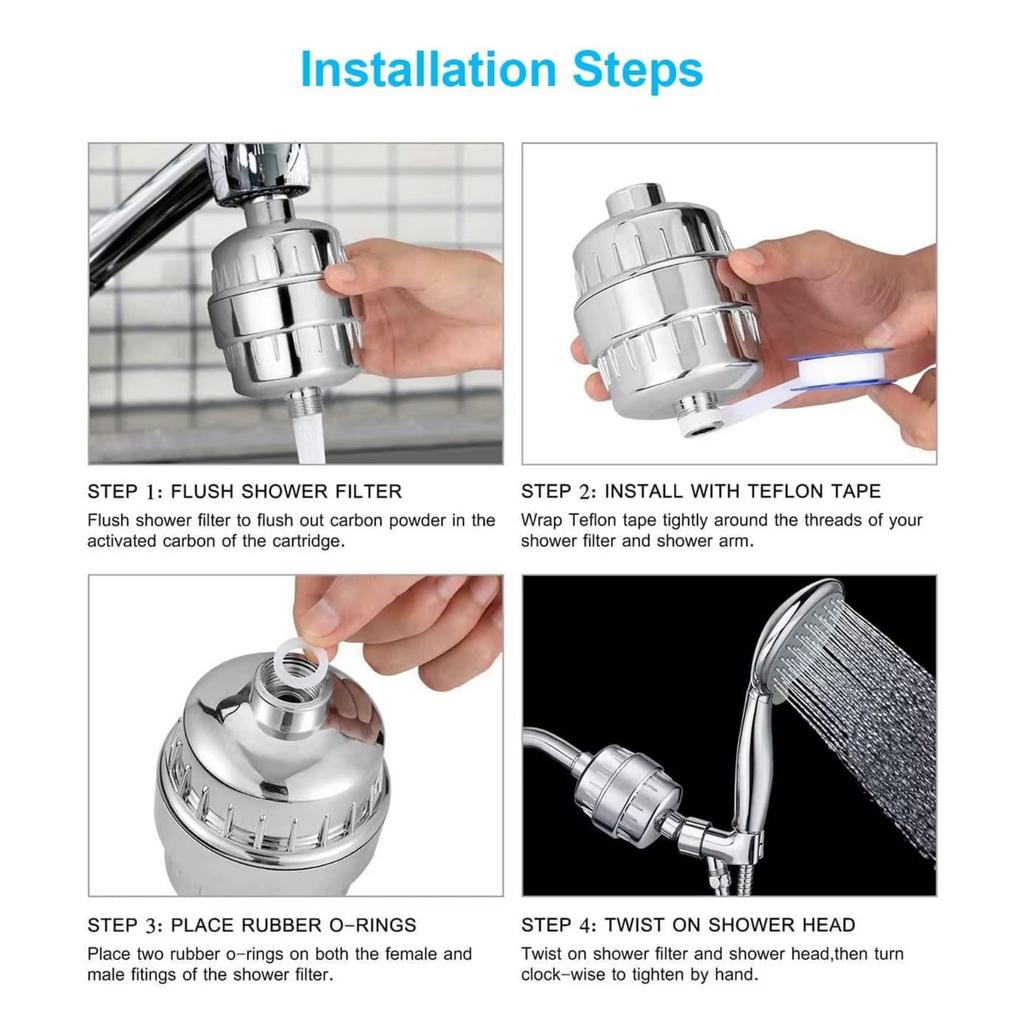 Installation Steps

STEP 1: FLUSH SHOWER FILTER

Flush shower filter to flush out carbon powder in the activated carbon of the cartridge.

STEP 2: INSTALL WITH TEFLON TAPE

Wrap Teflon tape tightly around the threads of your shower filter and shower arm.

STEP 3: PLACE RUBBER O-RINGS

Place two rubber o-rings on both the female and male fitings of the shower filter.

STEP 4: TWIST ON SHOWER HEAD

Twist on shower filter and shower head,then turn clock-wise to tighten by hand.