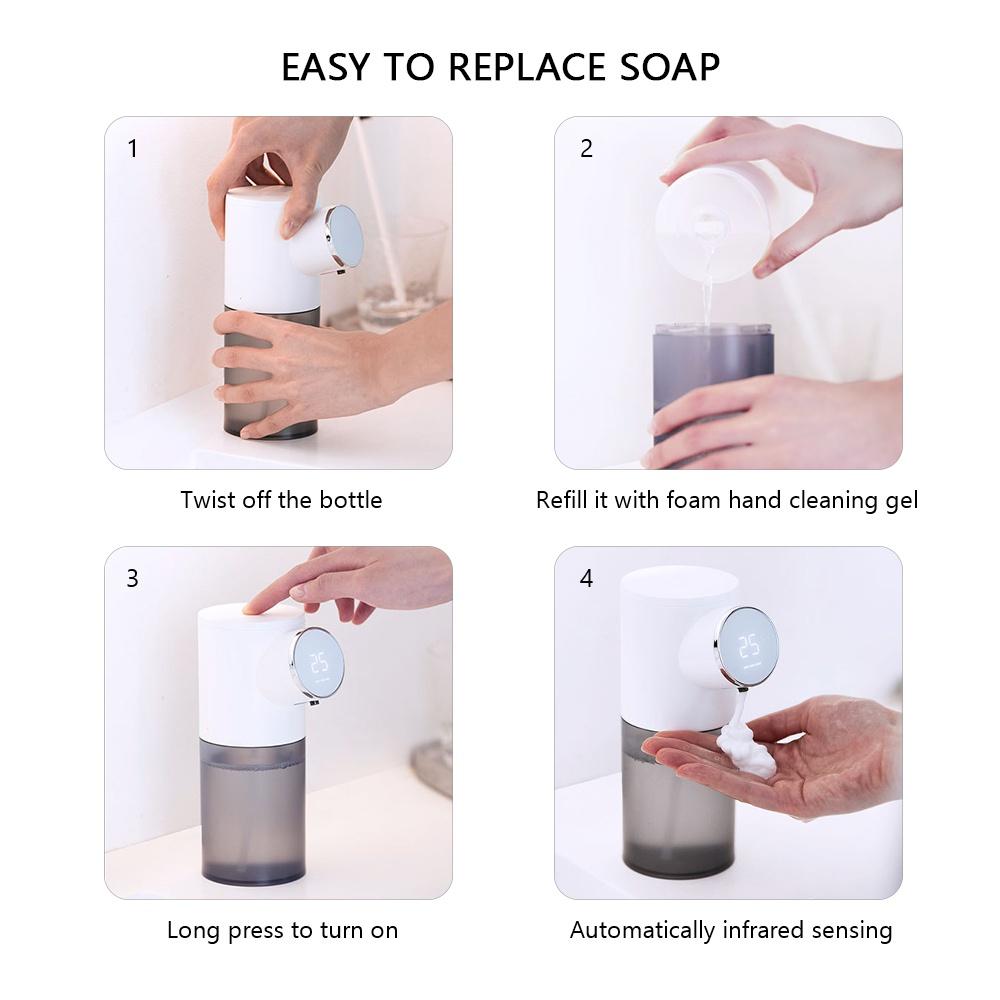 EASY TO REPLACE SOAP

1

Twist off the bottle

2

Refill it with foam hand cleaning gel

3

25

Long press to turn on

4

25

Automatically infrared sensing