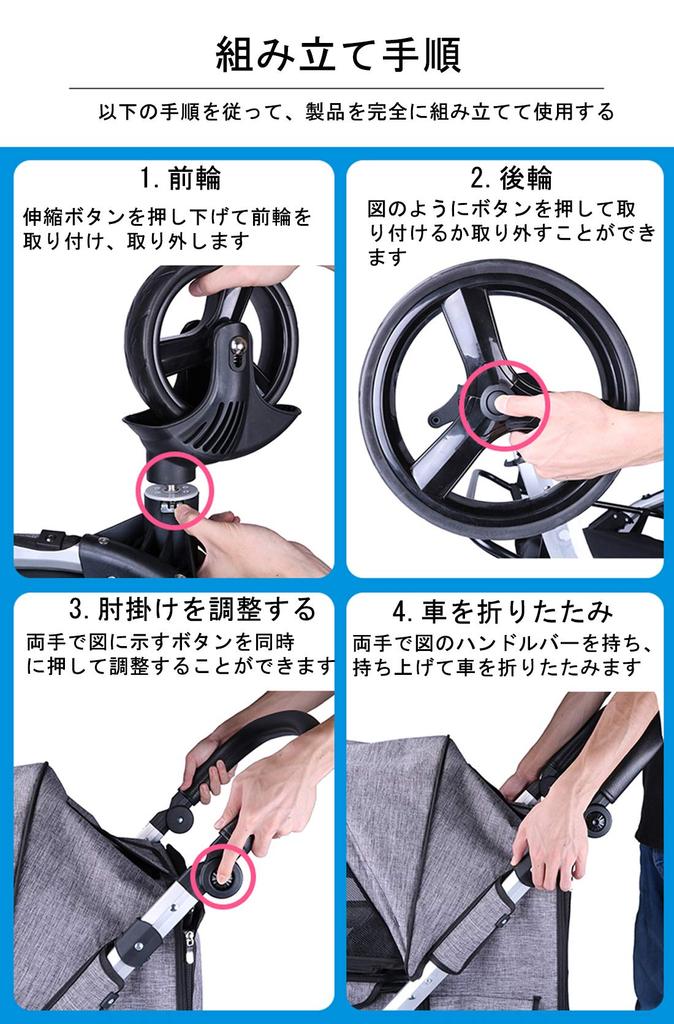 組み立て手順

以下の手順を従って、製品を完全に組み立てて使用する

1. 前輪

伸縮ボタンを押し下げて前輪を取り付け、取り外します

2. 後輪

図のようにボタンを押して取り付けるか取り外すことができます

3. 肘掛けを調整する

両手で図に示すボタンを同時に押して調整することができます

4. 車を折りたたみ

両手で図のハンドルバーを持ち、持ち上げて車を折りたたみます