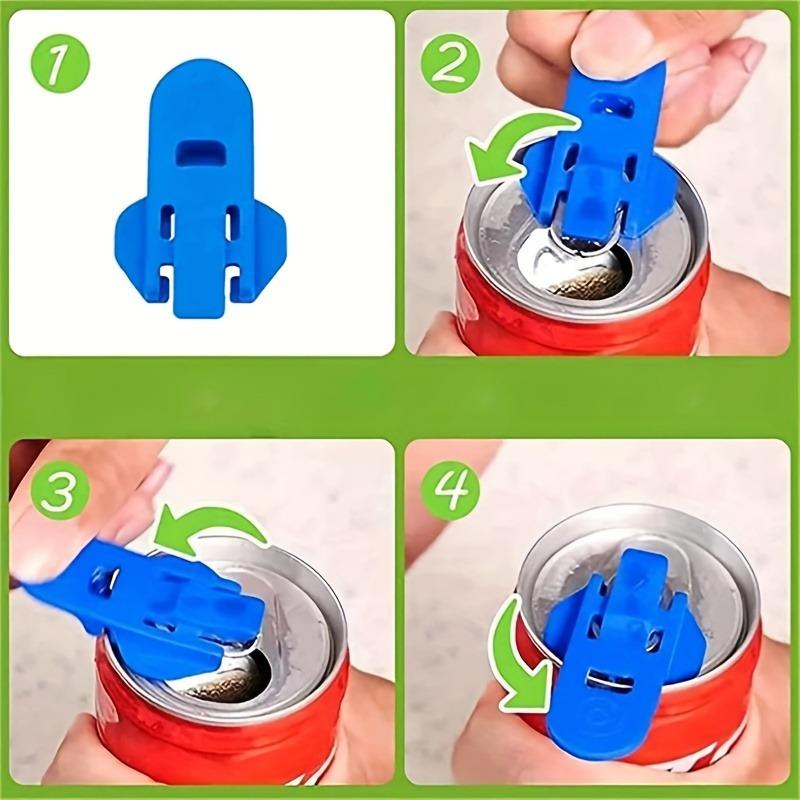 1

2

3

4