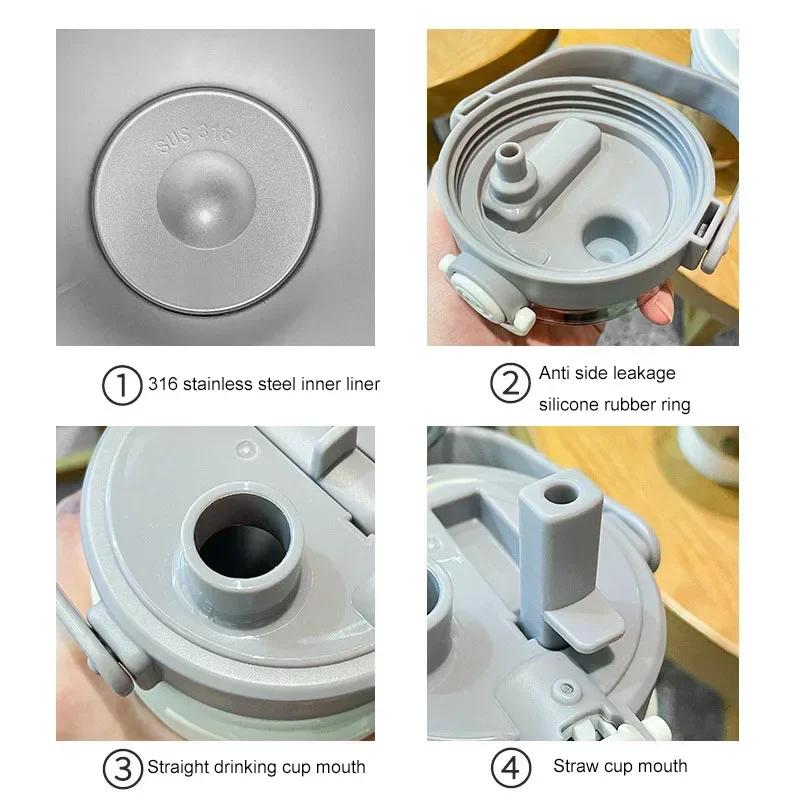 SUS 316

① 316 stainless steel inner liner

② Anti side leakage silicone rubber ring

③ Straight drinking cup mouth

④ Straw cup mouth