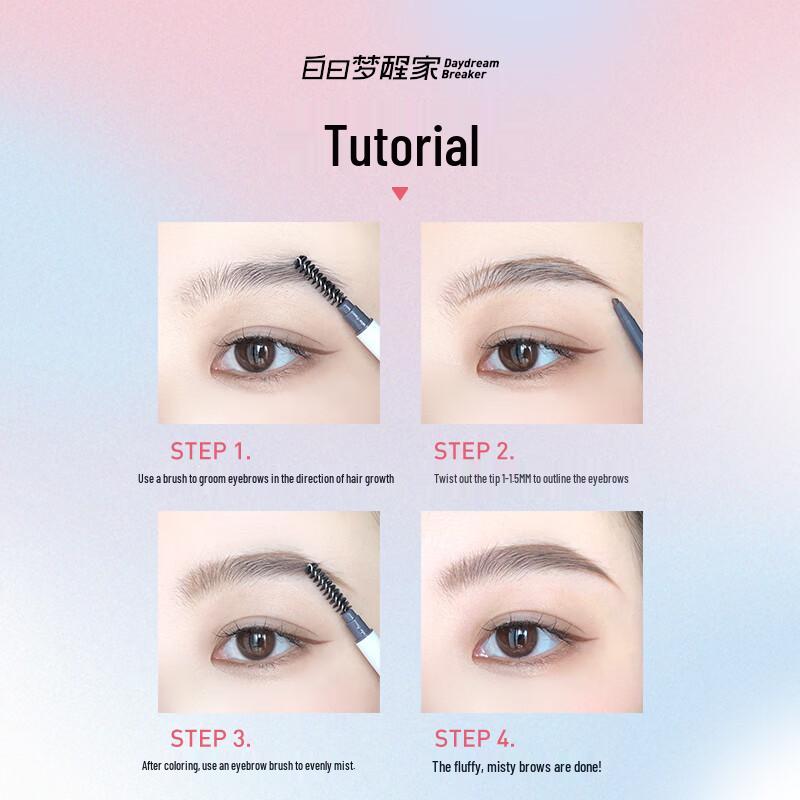 白日梦醒家 Daydream Breaker

Tutorial

STEP 1.

Use a brush to groom eyebrows in the direction of hair growth

STEP 2.

Twist out the tip 1-1.5MM to outline the eyebrows

STEP 3.

After coloring, use an eyebrow brush to evenly mist.

STEP 4.

The fluffy, misty brows are done!