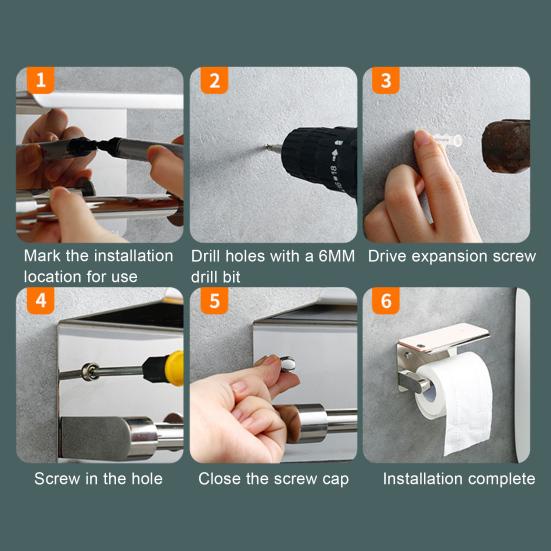 1

Mark the installation location for use

2

Drill holes with a 6MM drill bit

3

Drive expansion screw

4

Screw in the hole

5

Close the screw cap

6

Installation complete