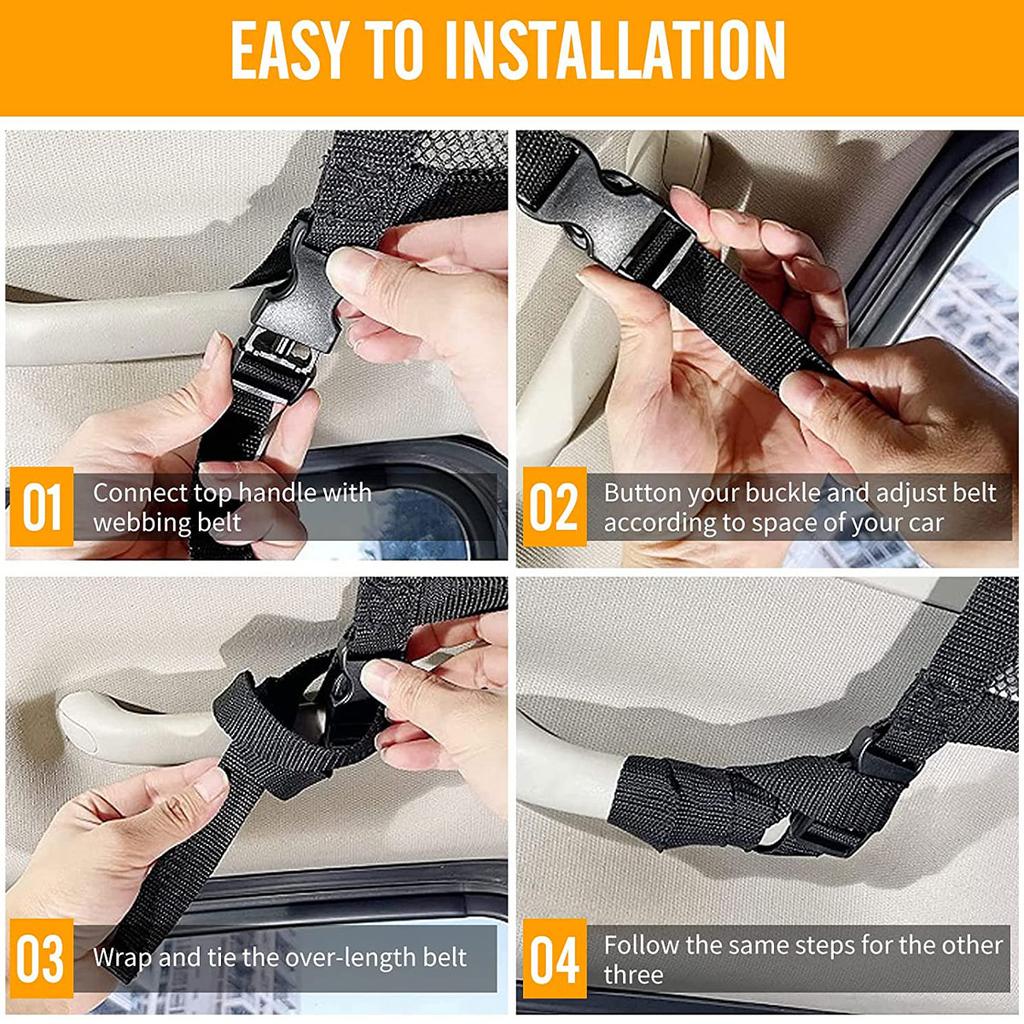 EASY TO INSTALLATION

01 Connect top handle with webbing belt

02 Button your buckle and adjust belt according to space of your car

03 Wrap and tie the over-length belt

04 Follow the same steps for the other three