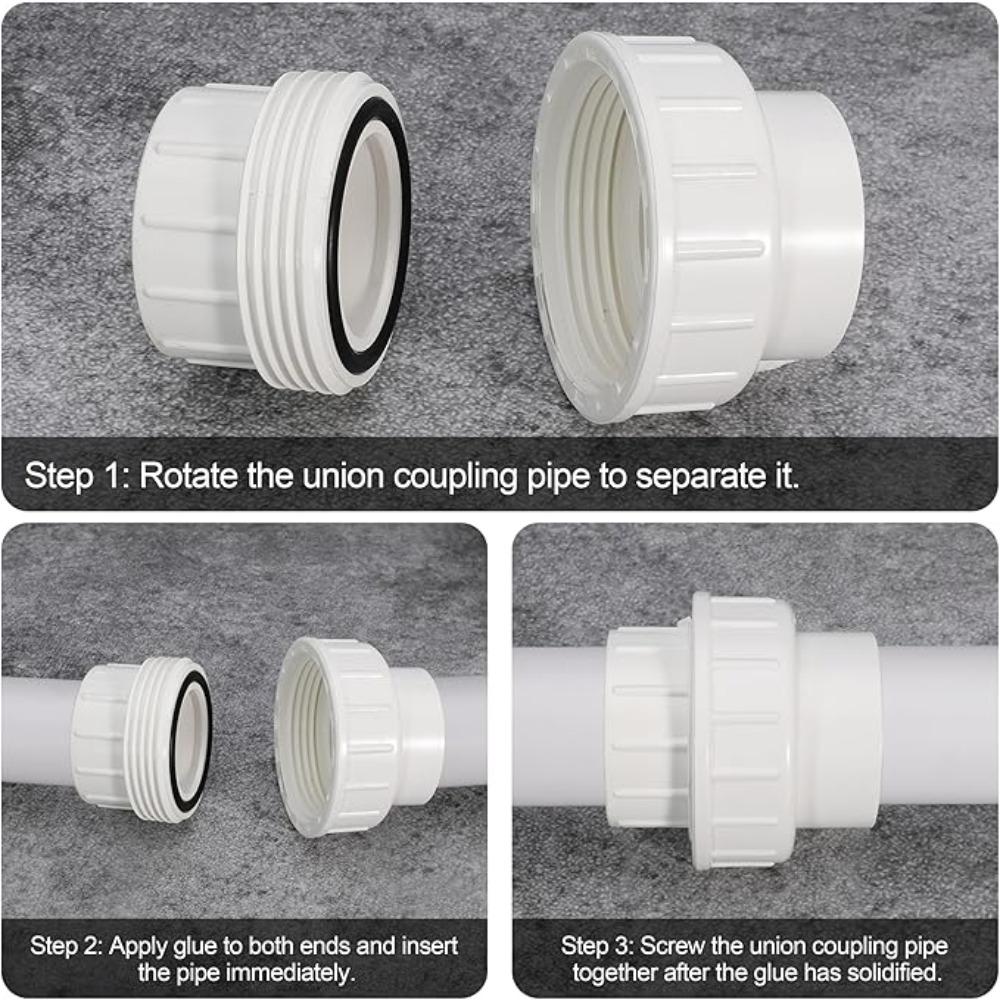 Step 1: Rotate the union coupling pipe to separate it.

Step 2: Apply glue to both ends and insert the pipe immediately.

Step 3: Screw the union coupling pipe together after the glue has solidified.