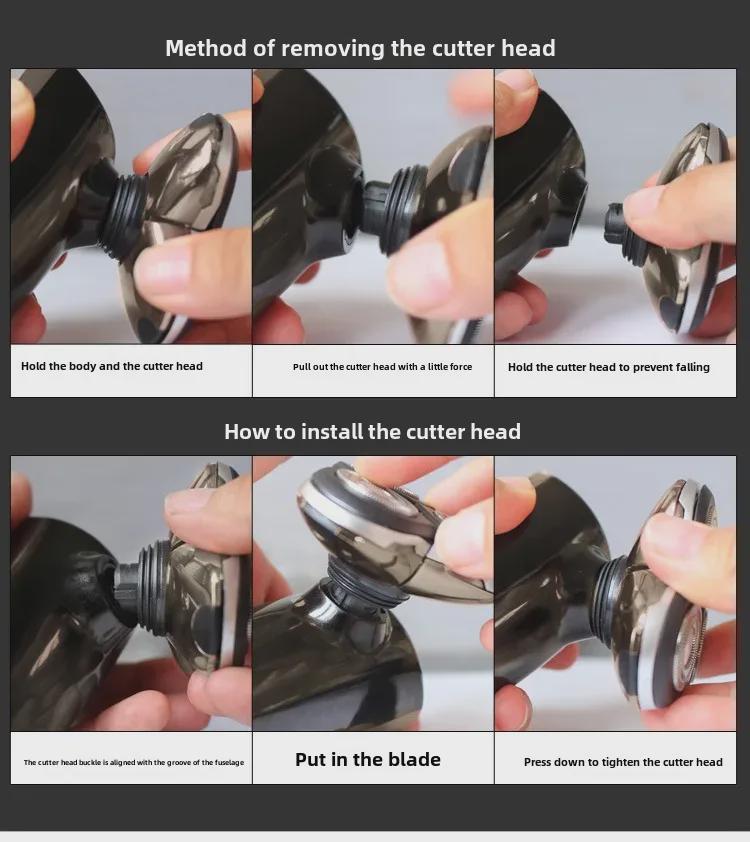 Method of removing the cutter head

Hold the body and the cutter head

Pull out the cutter head with a little force

Hold the cutter head to prevent falling

How to install the cutter head

The cutter head buckle is aligned with the groove of the fuselage

Put in the blade

Press down to tighten the cutter head