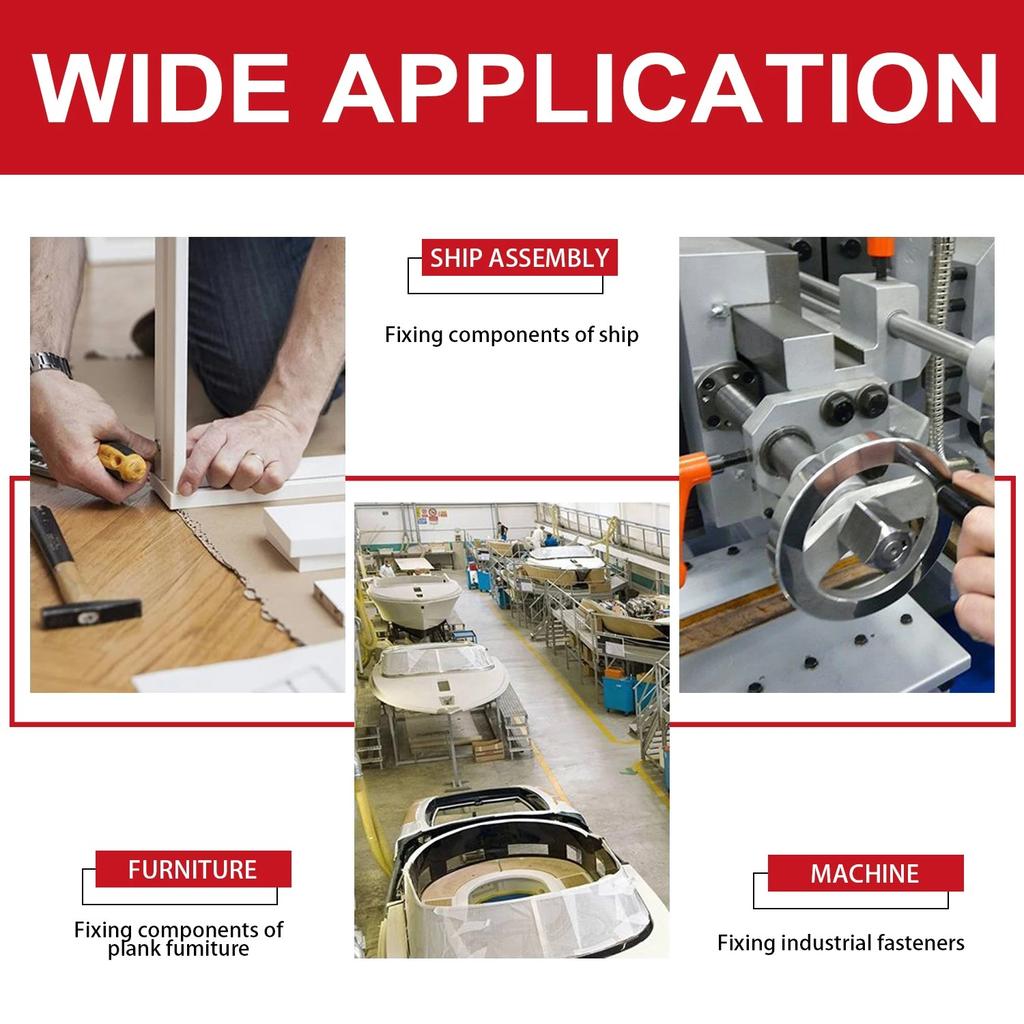 WIDE APPLICATION

SHIP ASSEMBLY

Fixing components of ship

FURNITURE

Fixing components of plank fumiture

MACHINE

Fixing industrial fasteners