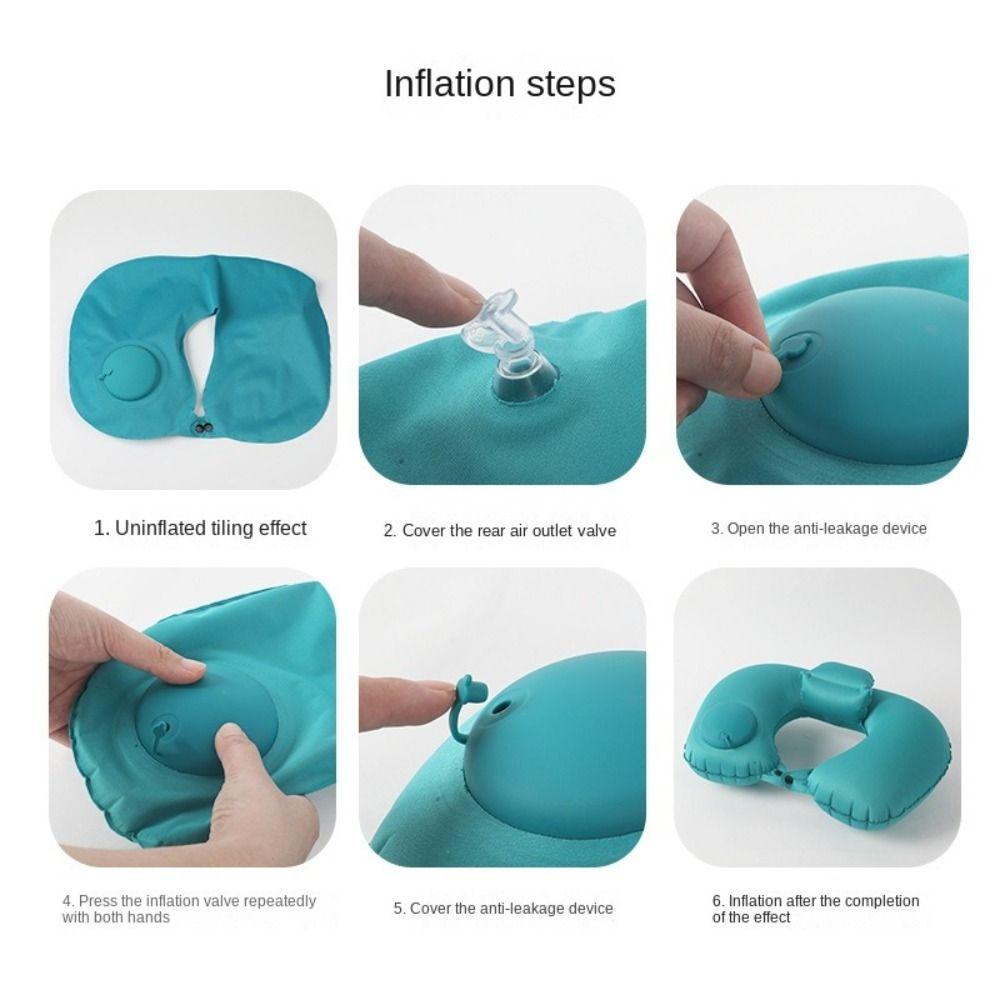 Inflation steps

1. Uninflated tiling effect

2. Cover the rear air outlet valve

3. Open the anti-leakage device

4. Press the inflation valve repeatedly with both hands

5. Cover the anti-leakage device

6. Inflation after the completion of the effect