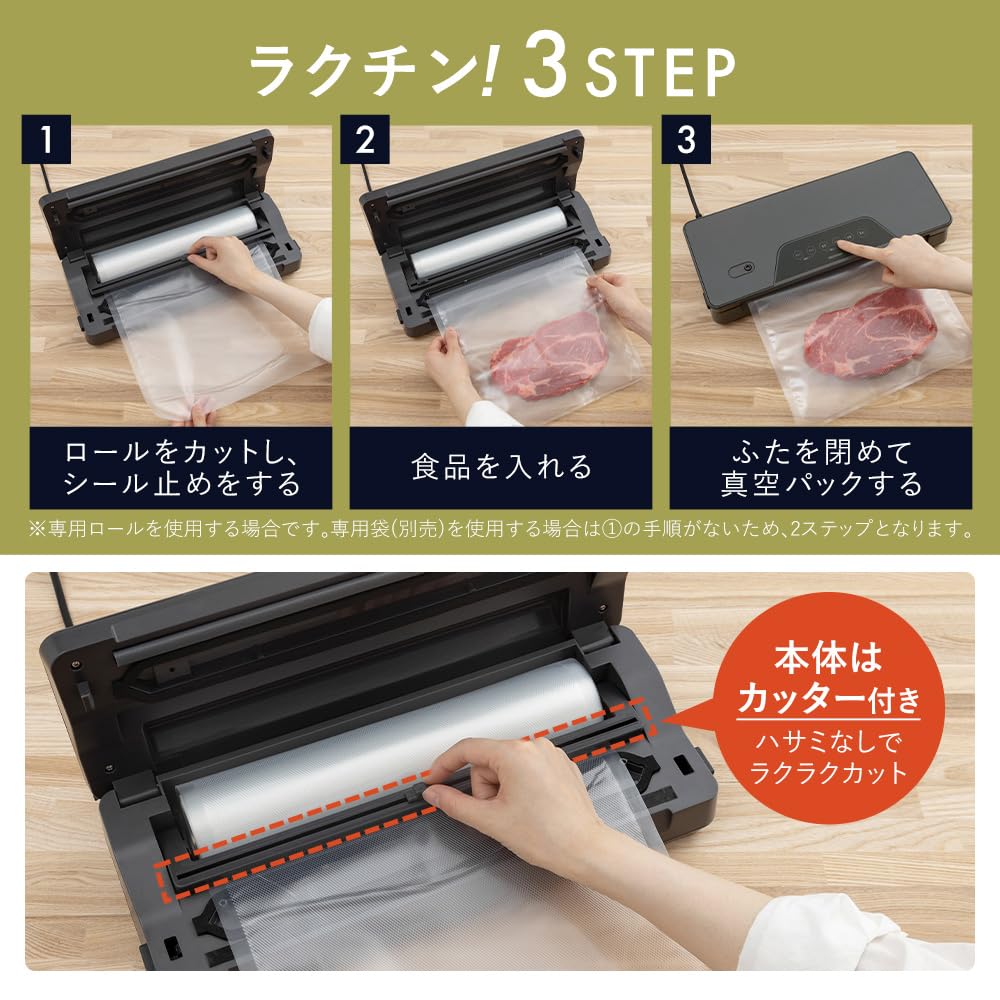 ラクチン! 3 STEP

1

ロールをカットし、シール止めをする

2

食品を入れる

3

ふたを閉めて真空パックする

※専用ロールを使用する場合です。専用袋(別売)を使用する場合は①の手順がないため、2ステップとなります。

本体はカッター付き
ハサミなしでラクラクカット