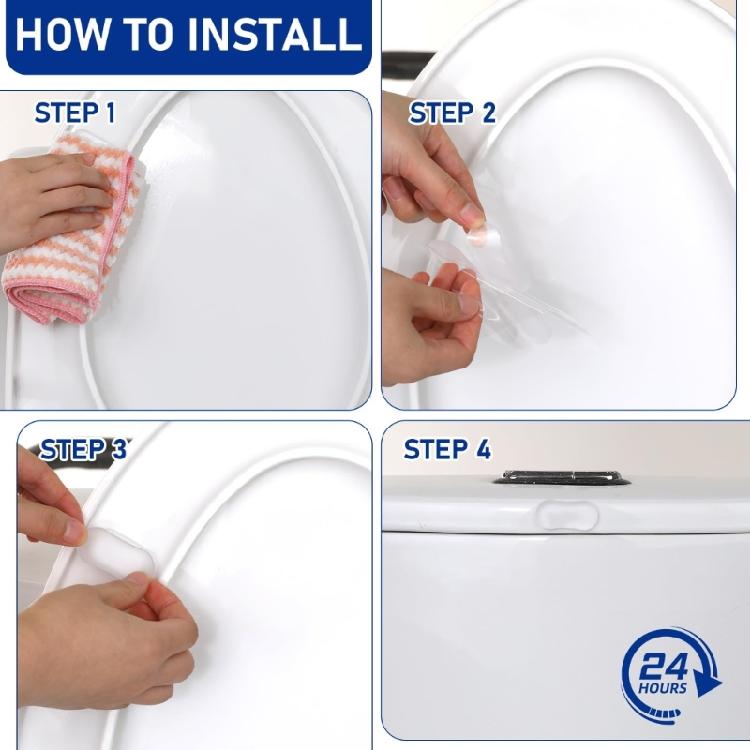 HOW TO INSTALL

STEP 1

STEP 2

STEP 3

STEP 4

24 HOURS