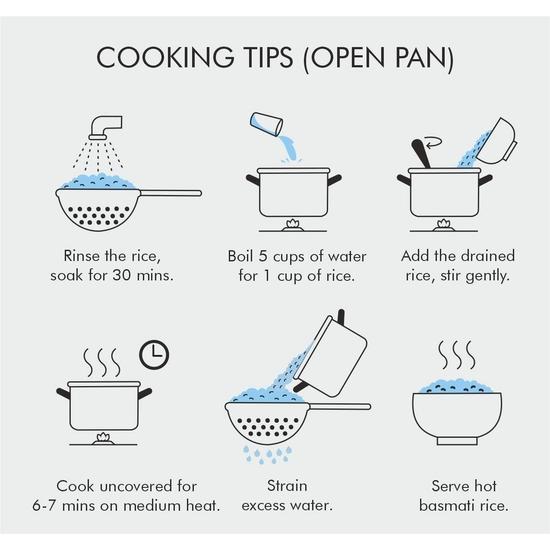 COOKING TIPS (OPEN PAN)

Rinse the rice, soak for 30 mins.

Boil 5 cups of water for 1 cup of rice.

Add the drained rice, stir gently.

Cook uncovered for 6-7 mins on medium heat.

Strain excess water.

Serve hot basmati rice.