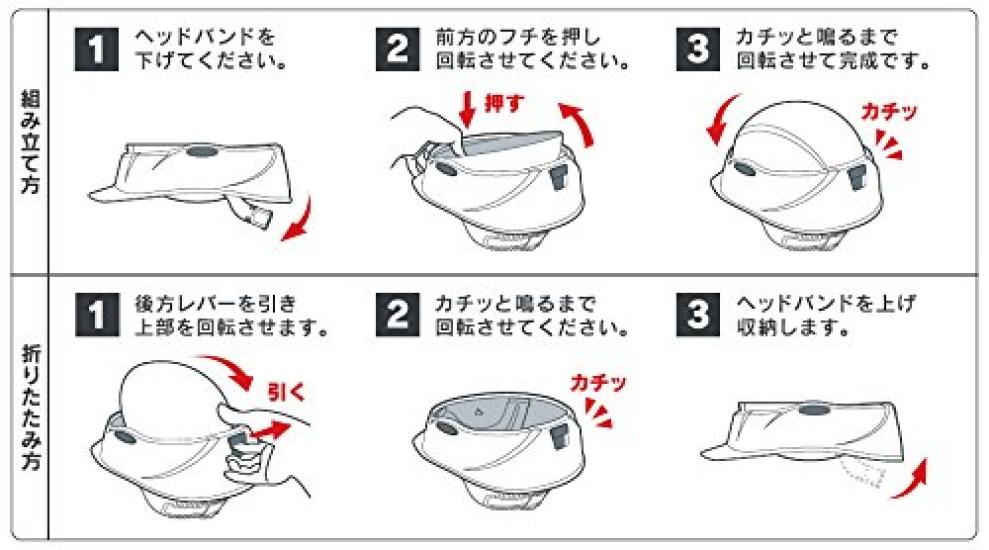 組み立て方

1 ヘッドバンドを下げてください。

2 前方のフチを押し回転させてください。

押す

3 カチッと鳴るまで回転させて完成です。

カチッ

折りたたみ方

1 後方レバーを引き上部を回転させます。

引く

2 カチッと鳴るまで回転させてください。

カチッ

3 ヘッドバンドを上げ収納します。