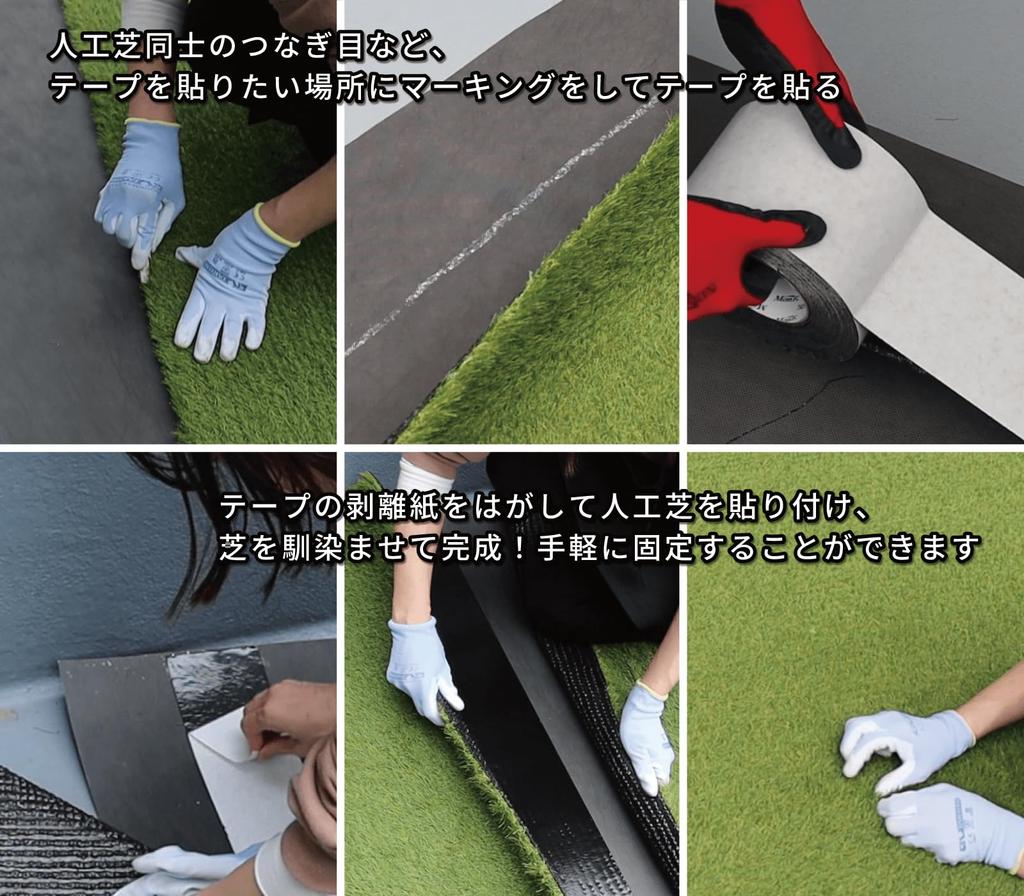 人工芝同士のつなぎ目など、
テープを貼りたい場所にマーキングをしてテープを貼る

テープの剥離紙をはがして人工芝を貼り付け、
芝を馴染ませて完成！手軽に固定することができます