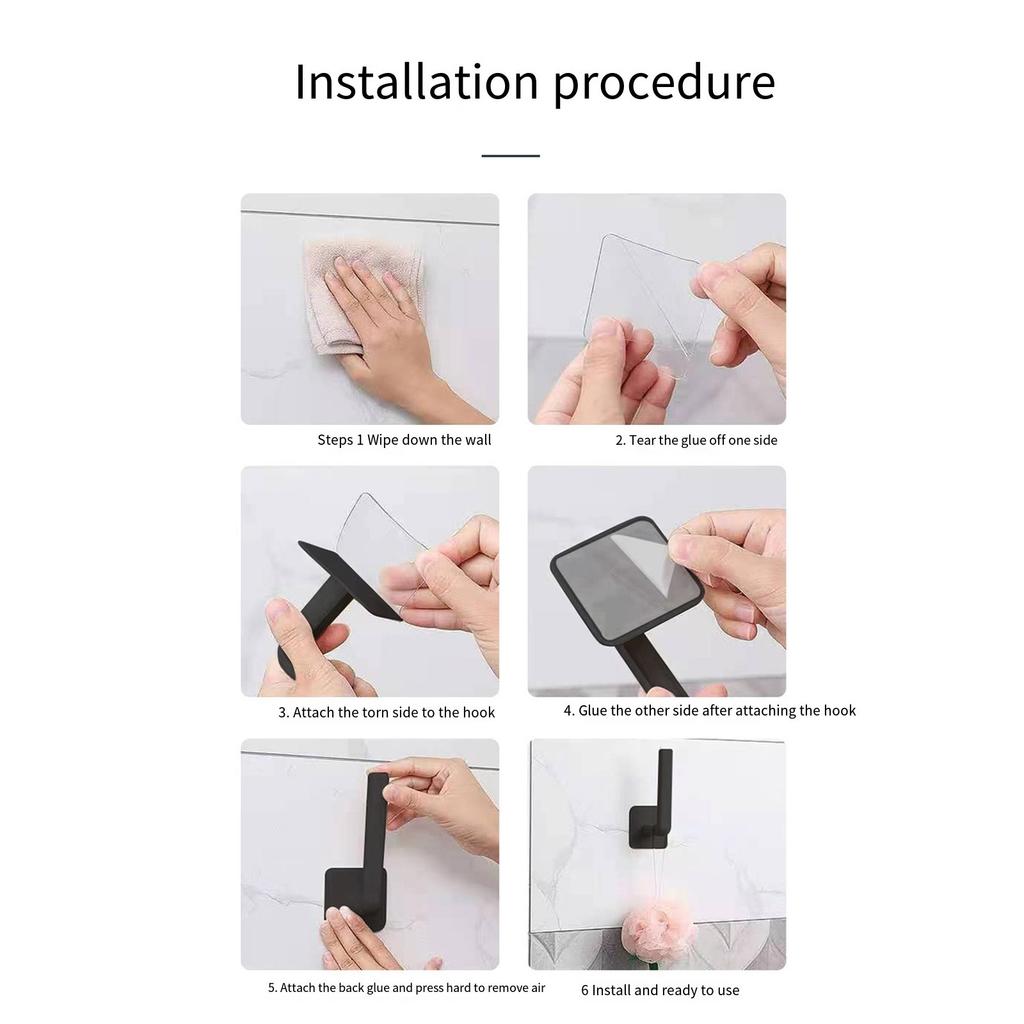 Installation procedure

Steps 1 Wipe down the wall

2. Tear the glue off one side

3. Attach the torn side to the hook

4. Glue the other side after attaching the hook

5. Attach the back glue and press hard to remove air

6 Install and ready to use